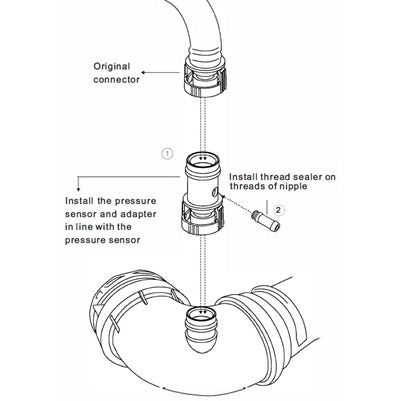 Original connector

1

Install thread sealer on threads of nipple

Install the pressure sensor and adapter in line with the pressure sensor

2