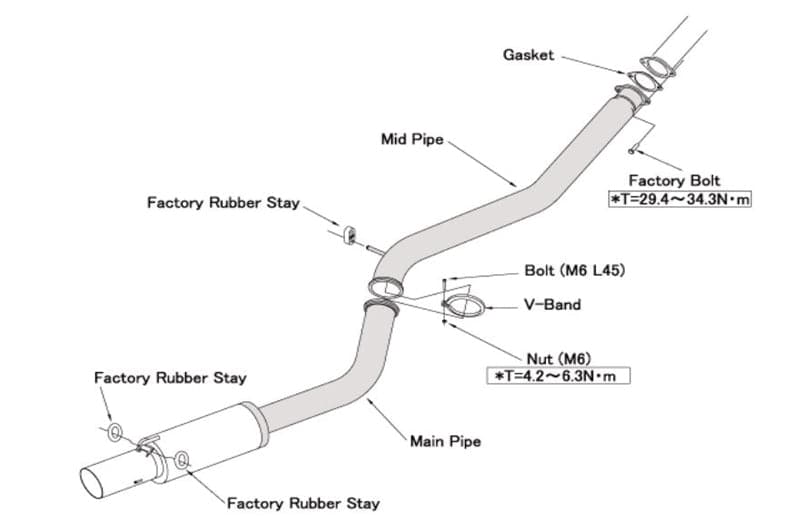 Gasket

Mid Pipe

Factory Bolt
*T=29.4～34.3N・m

Factory Rubber Stay

Bolt (M6 L45)

V-Band

Nut (M6)
*T=4.2～6.3N・m

Factory Rubber Stay

Main Pipe

Factory Rubber Stay