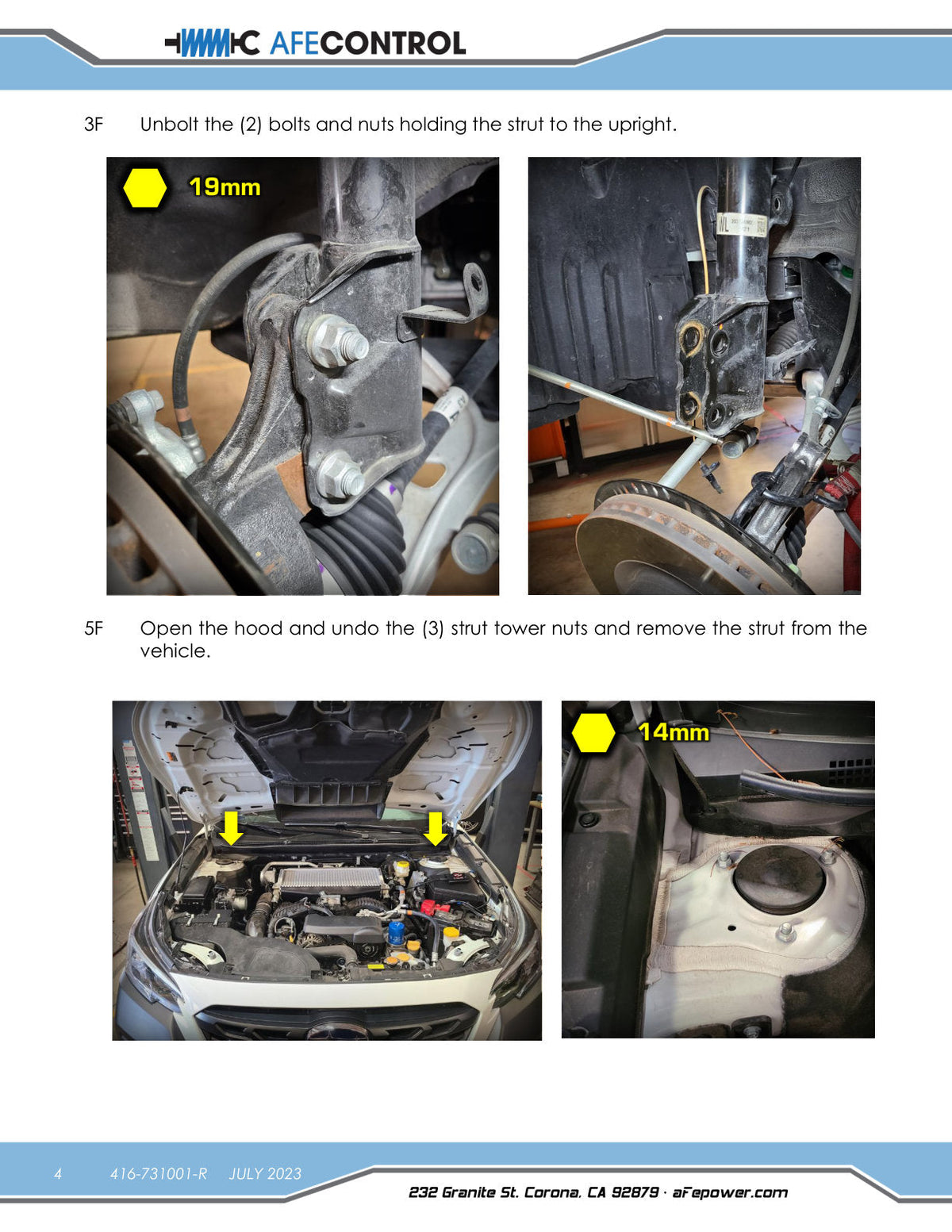 AFECONTROL

3F Unbolt the (2) bolts and nuts holding the strut to the upright.

19mm

5F Open the hood and undo the (3) strut tower nuts and remove the strut from the vehicle.

14mm

4 416-731001-R JULY 2023

232 Granite St. Corona, CA 92879 · aFepower.com