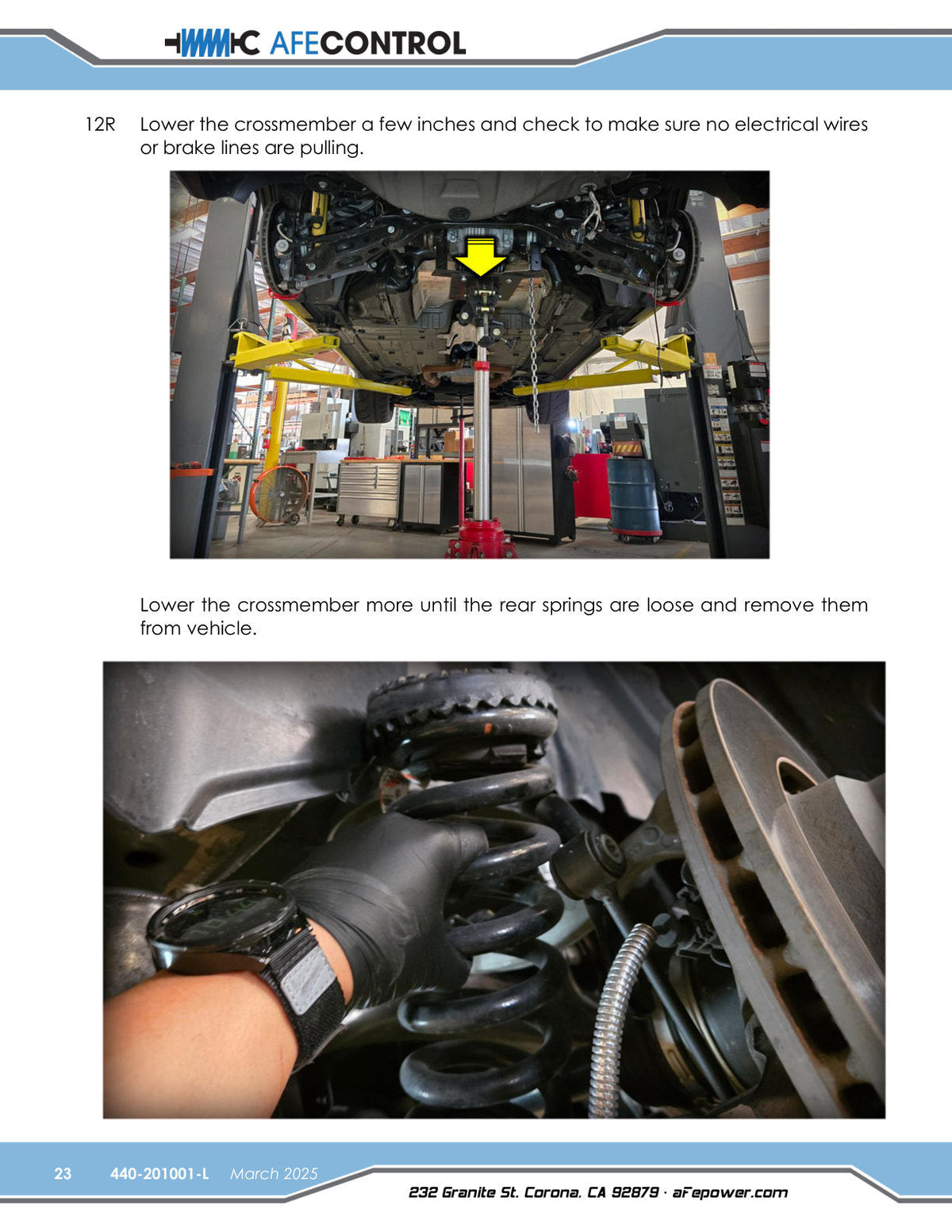 AFECONTROL

12R Lower the crossmember a few inches and check to make sure no electrical wires or brake lines are pulling.

Lower the crossmember more until the rear springs are loose and remove them from vehicle.

23 440-201001-L March 2025

232 Granite St. Corona, CA 92879 · aFepower.com