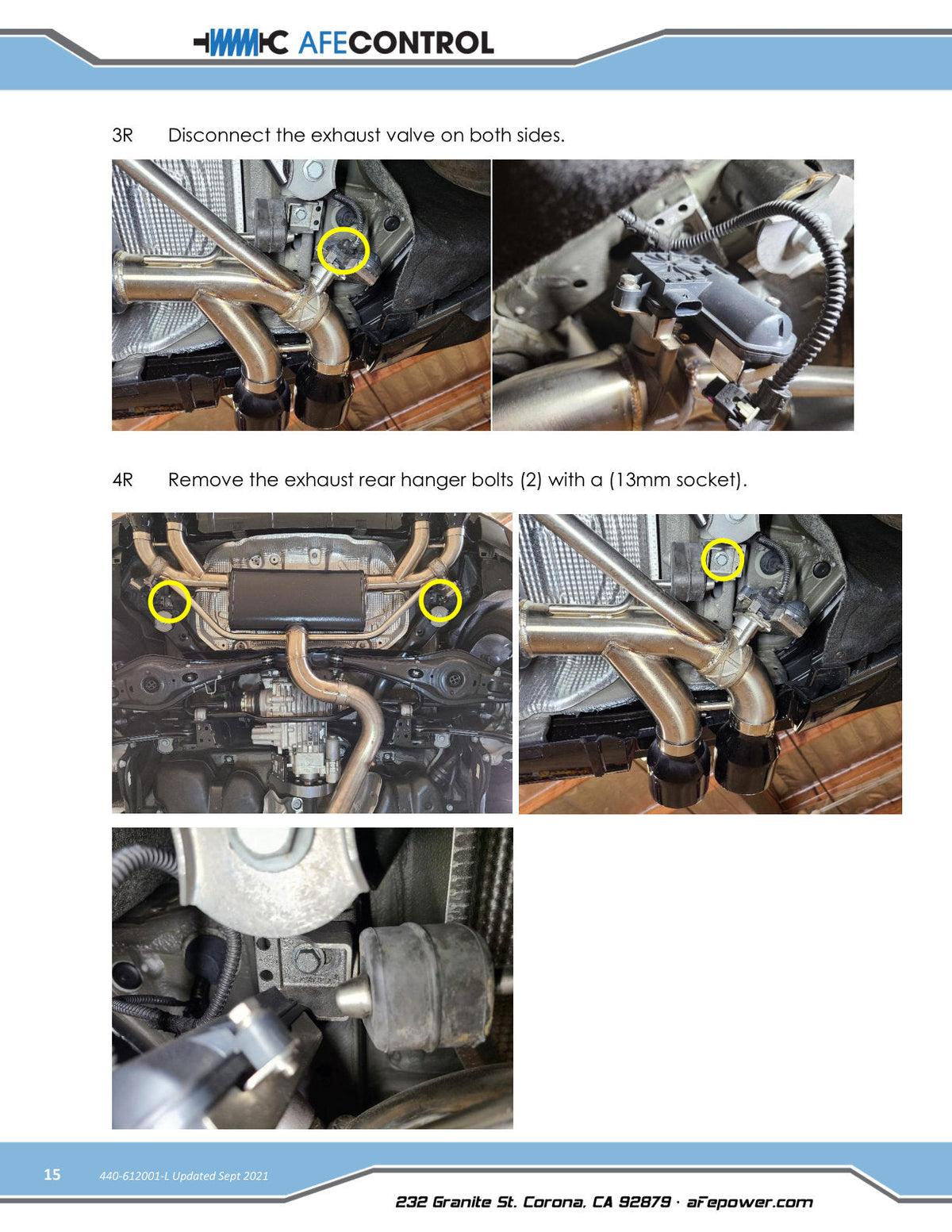 AFECONTROL

3R Disconnect the exhaust valve on both sides.

4R Remove the exhaust rear hanger bolts (2) with a (13mm socket).

15 440-612001-L Updated Sept 2021

232 Granite St. Corona, CA 92879 · aFepower.com