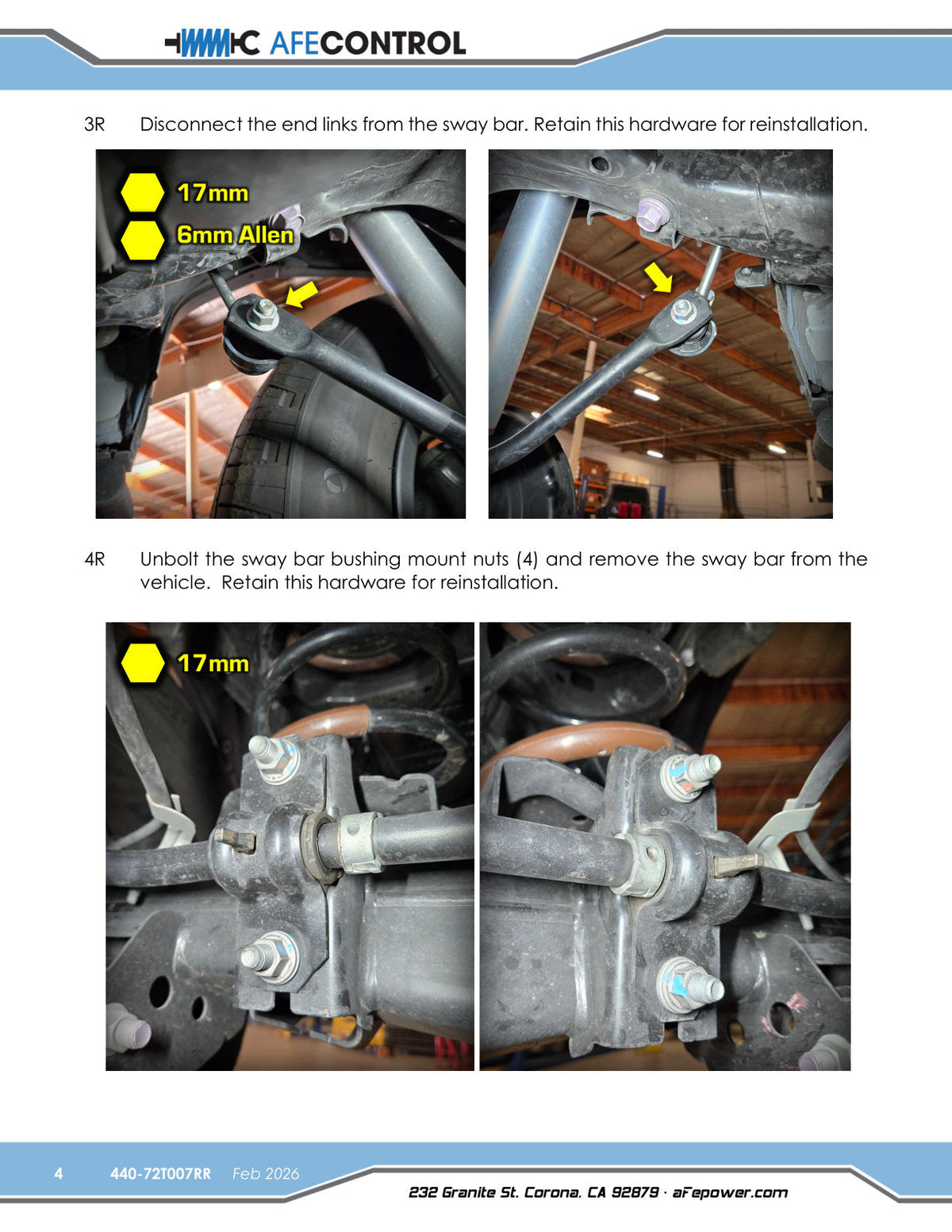 AFECONTROL

3R Disconnect the end links from the sway bar. Retain this hardware for reinstallation.

17mm
6mm Allen

4R Unbolt the sway bar bushing mount nuts (4) and remove the sway bar from the vehicle. Retain this hardware for reinstallation.

17mm

4 440-72T007RR Feb 2026
232 Granite St. Corona, CA 92879 · aFepower.com