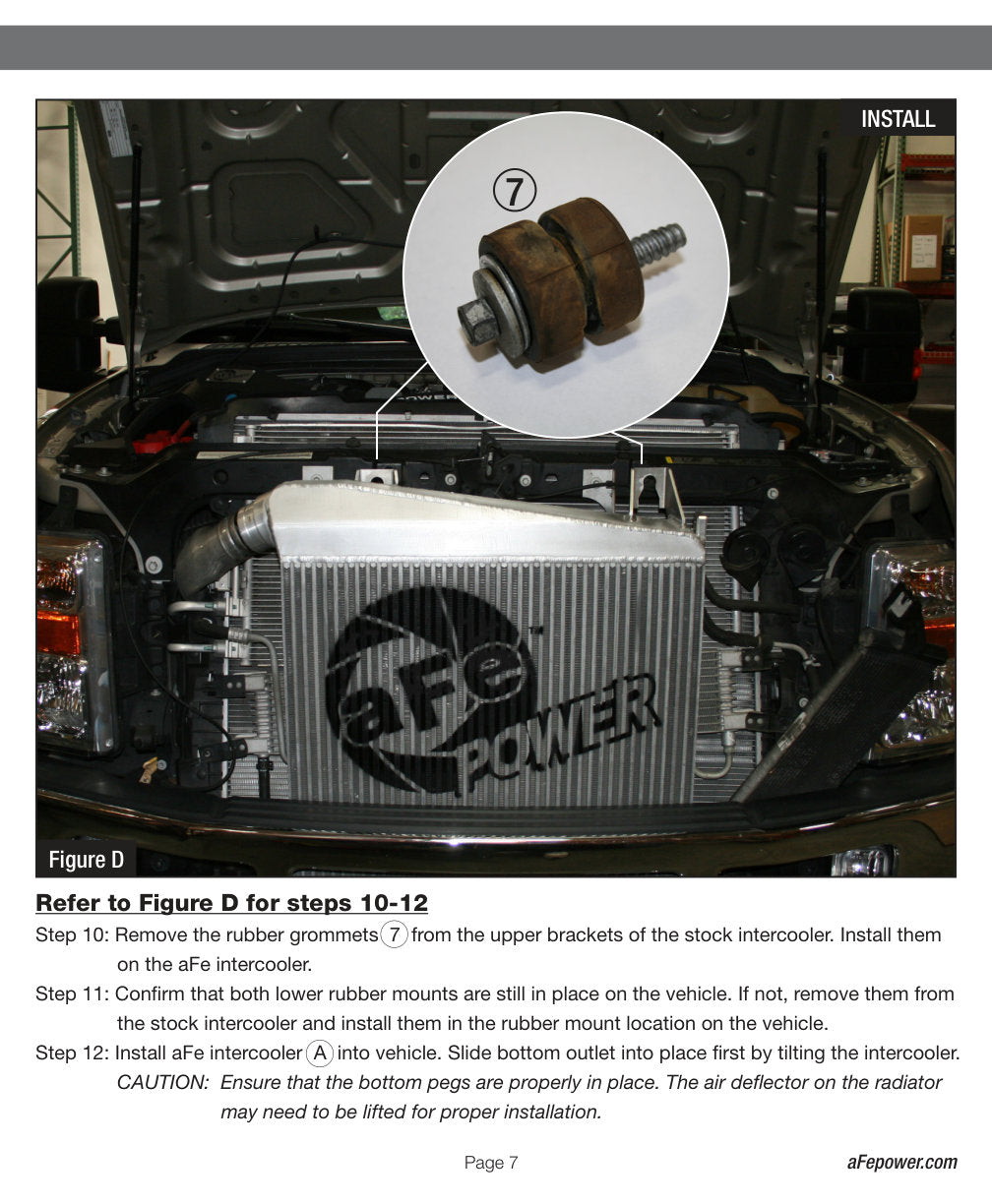 INSTALL

7

aFe POWER

Figure D

Refer to Figure D for steps 10-12

Step 10: Remove the rubber grommets 7 from the upper brackets of the stock intercooler. Install them on the aFe intercooler.

Step 11: Confirm that both lower rubber mounts are still in place on the vehicle. If not, remove them from the stock intercooler and install them in the rubber mount location on the vehicle.

Step 12: Install aFe intercooler A into vehicle. Slide bottom outlet into place first by tilting the intercooler.

CAUTION: Ensure that the bottom pegs are properly in place. The air deflector on the radiator may need to be lifted for proper installation.

Page 7

aFepower.com