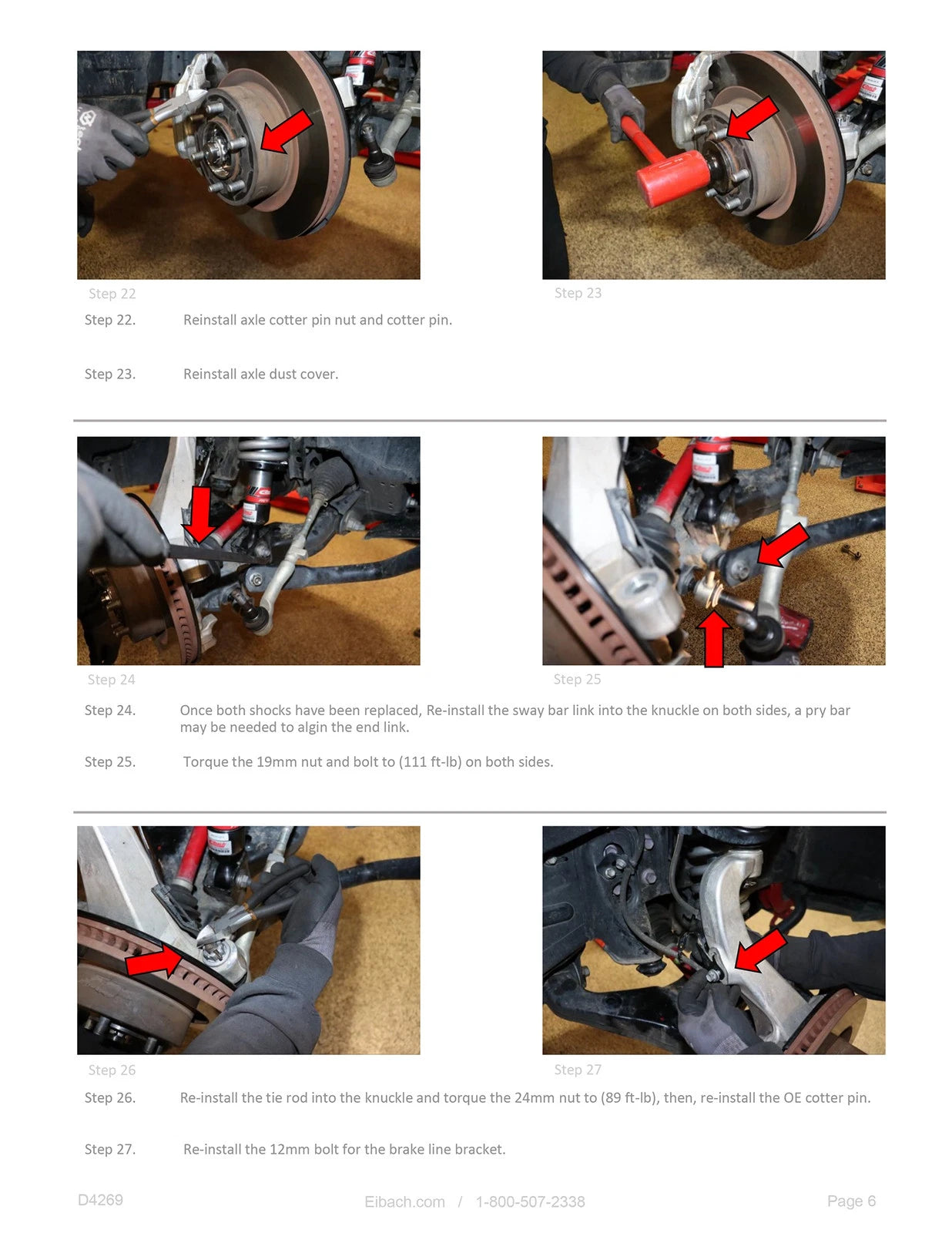 Step 22

Step 23

Step 22. Reinstall axle cotter pin nut and cotter pin.

Step 23. Reinstall axle dust cover.

Step 24

Step 25

Step 24. Once both shocks have been replaced, Re-install the sway bar link into the knuckle on both sides, a pry bar may be needed to algin the end link.

Step 25. Torque the 19mm nut and bolt to (111 ft-lb) on both sides.

Step 26

Step 27

Step 26. Re-install the tie rod into the knuckle and torque the 24mm nut to (89 ft-lb), then, re-install the OE cotter pin.

Step 27. Re-install the 12mm bolt for the brake line bracket.

D4269 Eibach.com / 1-800-507-2338 Page 6