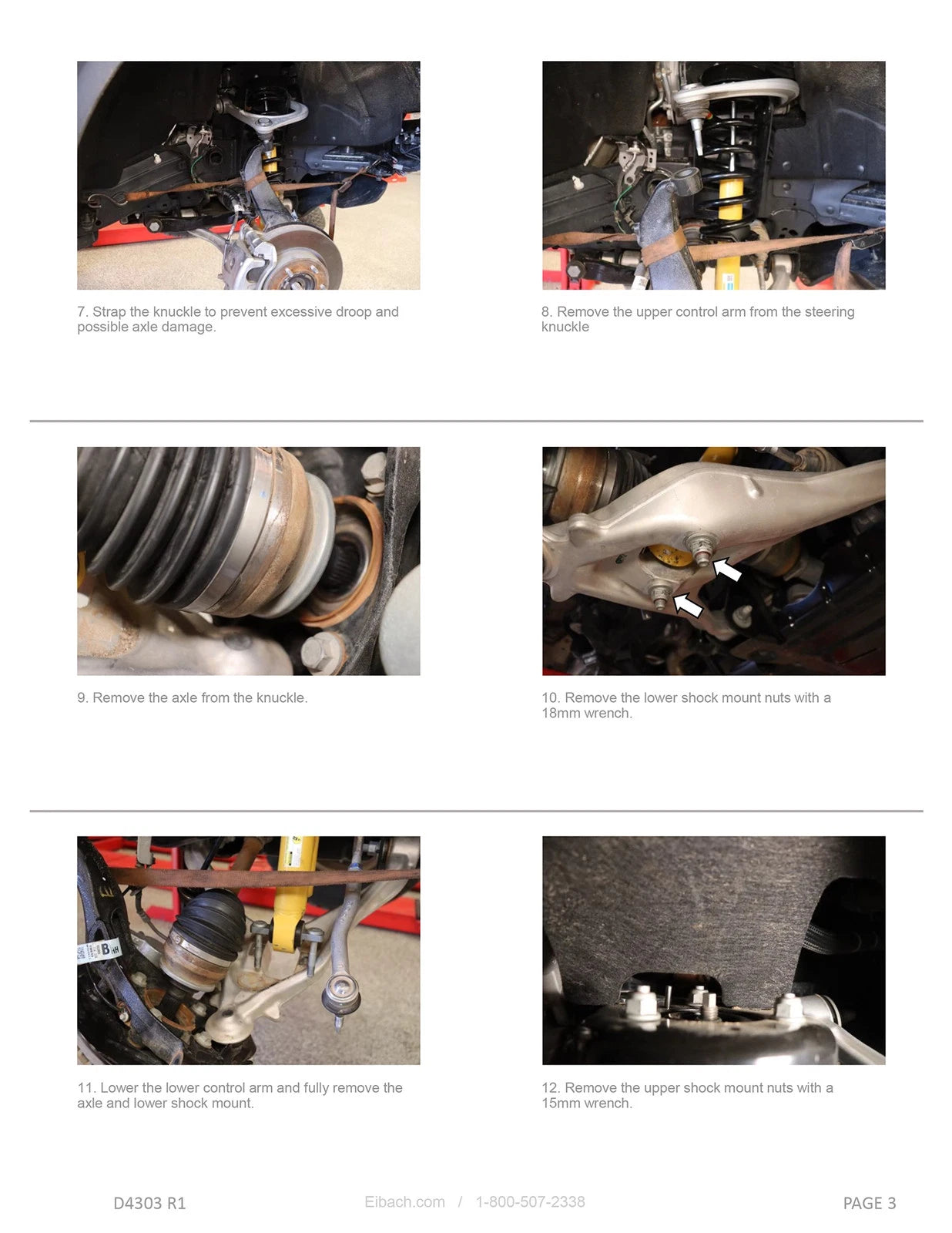 7. Strap the knuckle to prevent excessive droop and possible axle damage.

8. Remove the upper control arm from the steering knuckle

9. Remove the axle from the knuckle.

10. Remove the lower shock mount nuts with a 18mm wrench.

11. Lower the lower control arm and fully remove the axle and lower shock mount.

12. Remove the upper shock mount nuts with a 15mm wrench.

D4303 R1

Eibach.com / 1-800-507-2338

PAGE 3