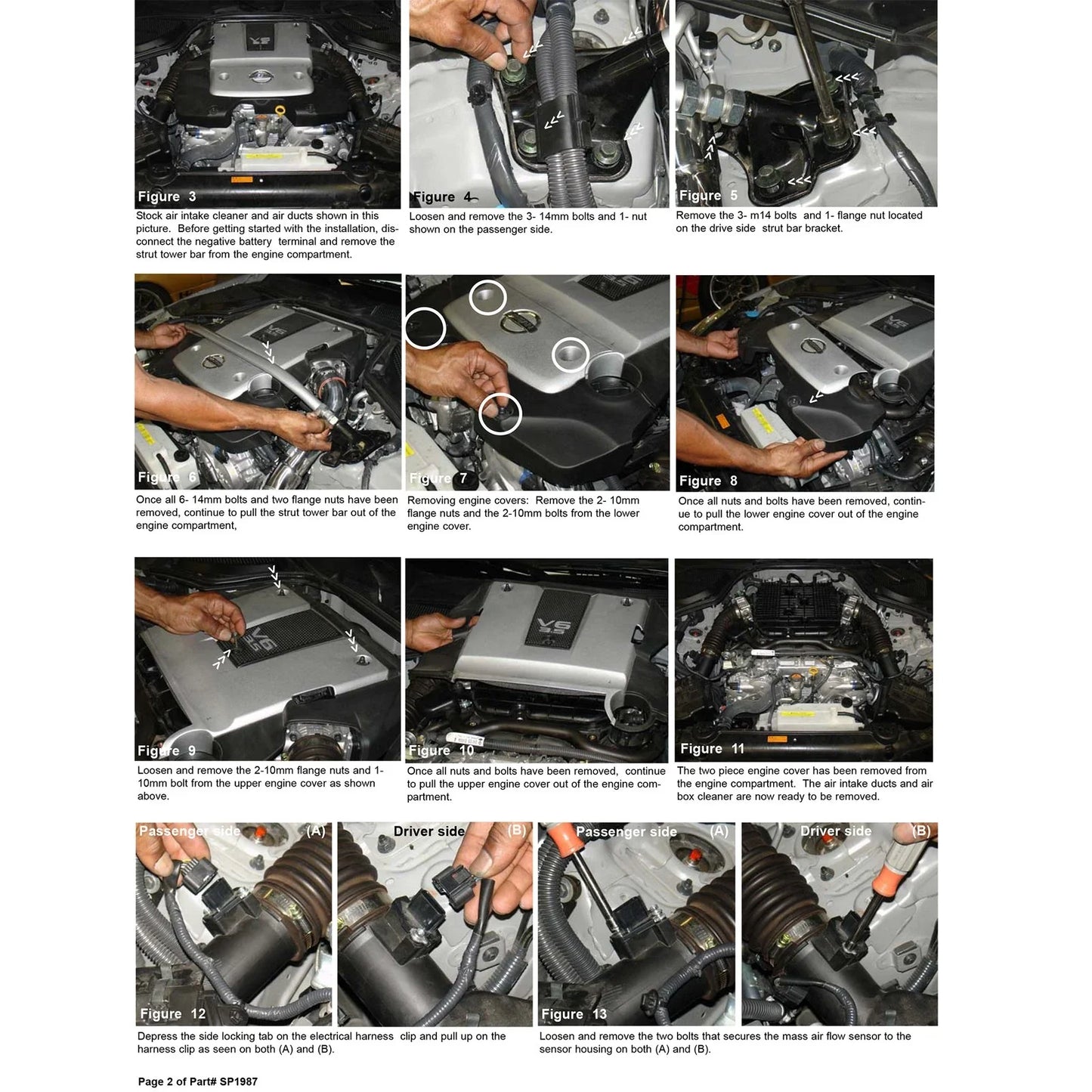 Figure 3
Stock air intake cleaner and air ducts shown in this picture. Before getting started with the installation, disconnect the negative battery terminal and remove the strut tower bar from the engine compartment.

Figure 4
Loosen and remove the 3- 14mm bolts and 1- nut shown on the passenger side.

Figure 5
Remove the 3- m14 bolts and 1- flange nut located on the drive side strut bar bracket.

Figure 6
Once all 6- 14mm bolts and two flange nuts have been removed, continue to pull the strut tower bar out of the engine compartment,

Figure 7
Removing engine covers: Remove the 2- 10mm flange nuts and the 2-10mm bolts from the lower engine cover.

Figure 8
Once all nuts and bolts have been removed, continue to pull the lower engine cover out of the engine compartment.

Figure 9
Loosen and remove the 2-10mm flange nuts and 1- 10mm bolt from the upper engine cover as shown above.

Figure 10
Once all nuts and bolts have been removed, continue to pull the upper engine cover out of the engine compartment.

Figure 11
The two piece engine cover has been removed from the engine compartment. The air intake ducts and air box cleaner are now ready to be removed.

Passenger side (A)
Driver side (B)
Figure 12
Depress the side locking tab on the electrical harness clip and pull up on the harness clip as seen on both (A) and (B).

Passenger side (A)
Driver side (B)
Figure 13
Loosen and remove the two bolts that secures the mass air flow sensor to the sensor housing on both (A) and (B).

Page 2 of Part# SP1987