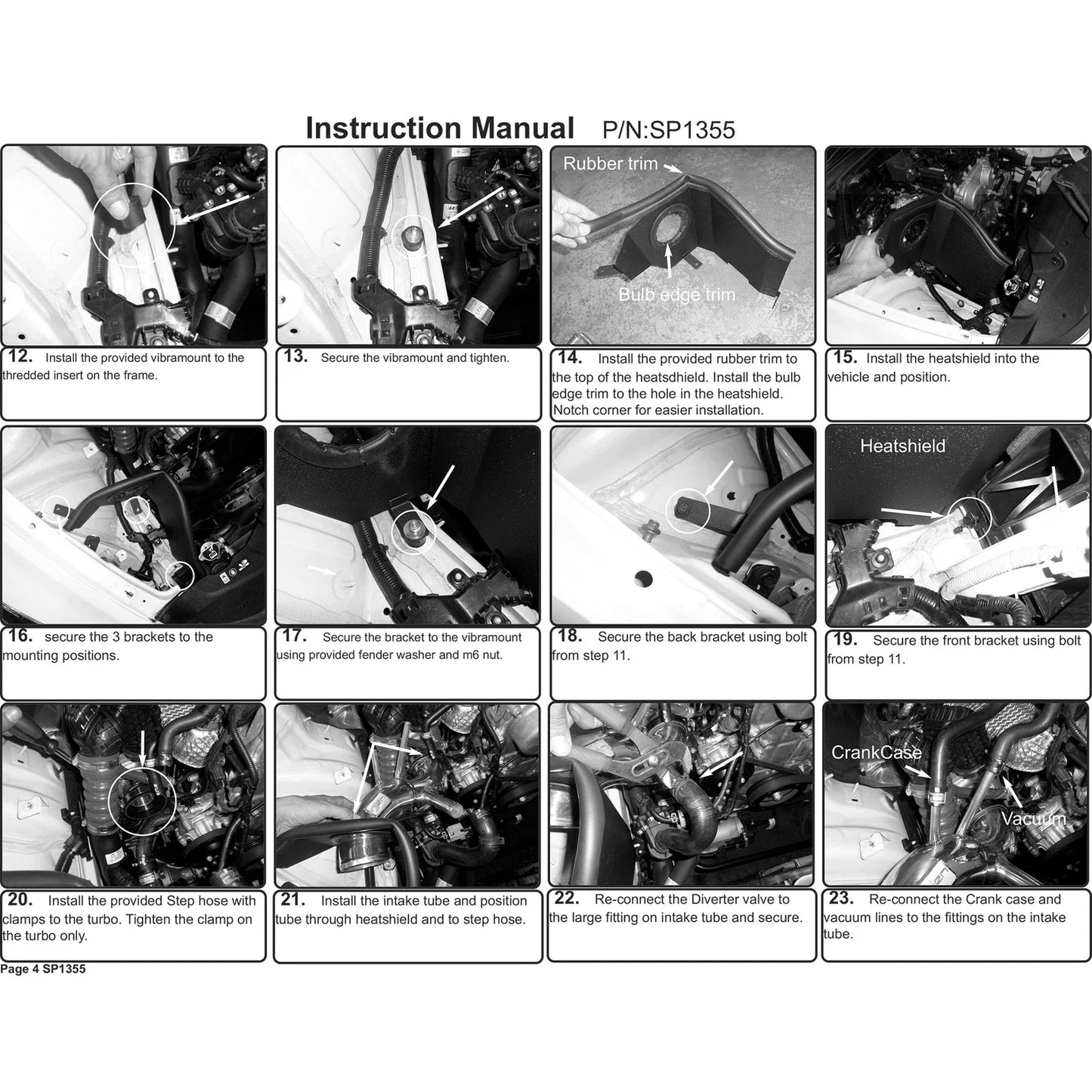 Instruction Manual P/N:SP1355

12. Install the provided vibramount to the thredded insert on the frame.

13. Secure the vibramount and tighten.

Rubber trim

Bulb edge trim

14. Install the provided rubber trim to the top of the heatsdhield. Install the bulb edge trim to the hole in the heatshield. Notch corner for easier installation.

15. Install the heatshield into the vehicle and position.

16. secure the 3 brackets to the mounting positions.

17. Secure the bracket to the vibramount using provided fender washer and m6 nut.

18. Secure the back bracket using bolt from step 11.

Heatshield

19. Secure the front bracket using bolt from step 11.

20. Install the provided Step hose with clamps to the turbo. Tighten the clamp on the turbo only.

21. Install the intake tube and position tube through heatshield and to step hose.

22. Re-connect the Diverter valve to the large fitting on intake tube and secure.

CrankCase

Vacuum

23. Re-connect the Crank case and vacuum lines to the fittings on the intake tube.

Page 4 SP1355