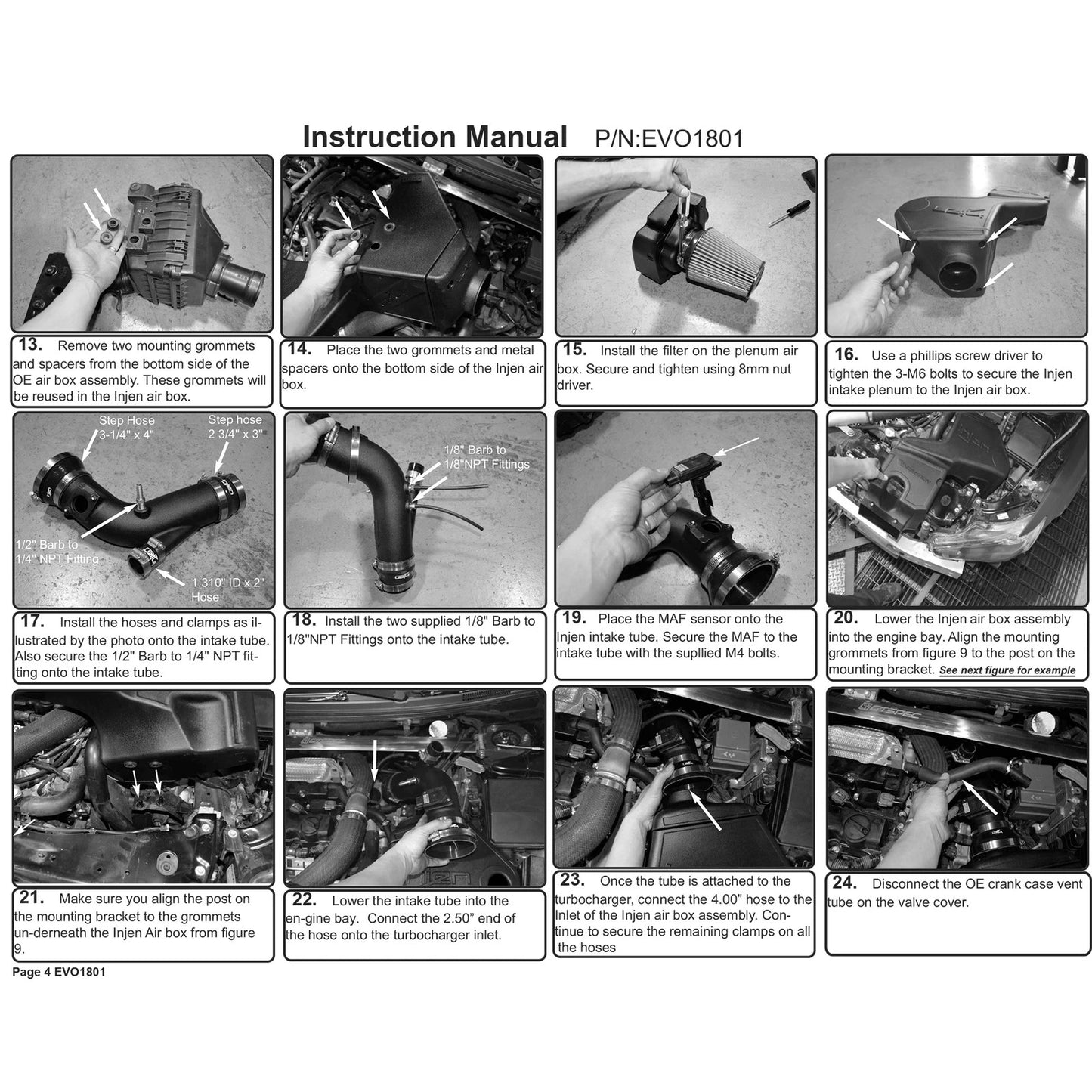 Instruction Manual P/N:EVO1801

13. Remove two mounting grommets and spacers from the bottom side of the OE air box assembly. These grommets will be reused in the Injen air box.

14. Place the two grommets and metal spacers onto the bottom side of the Injen air box.

15. Install the filter on the plenum air box. Secure and tighten using 8mm nut driver.

16. Use a phillips screw driver to tighten the 3-M6 bolts to secure the Injen intake plenum to the Injen air box.

Step Hose 3-1/4" x 4"

Step hose 2 3/4" x 3"

1/2" Barb to 1/4" NPT Fitting

1.310" ID x 2" Hose

17. Install the hoses and clamps as illustrated by the photo onto the intake tube. Also secure the 1/2" Barb to 1/4" NPT fitting onto the intake tube.

1/8" Barb to 1/8"NPT Fittings

18. Install the two supplied 1/8" Barb to 1/8"NPT Fittings onto the intake tube.

19. Place the MAF sensor onto the Injen intake tube. Secure the MAF to the intake tube with the supllied M4 bolts.

20. Lower the Injen air box assembly into the engine bay. Align the mounting grommets from figure 9 to the post on the mounting bracket. See next figure for example

21. Make sure you align the post on the mounting bracket to the grommets un-derneath the Injen Air box from figure 9.

22. Lower the intake tube into the en-gine bay. Connect the 2.50" end of the hose onto the turbocharger inlet.

23. Once the tube is attached to the turbocharger, connect the 4.00" hose to the Inlet of the Injen air box assembly. Continue to secure the remaining clamps on all the hoses

24. Disconnect the OE crank case vent tube on the valve cover.

Page 4 EVO1801