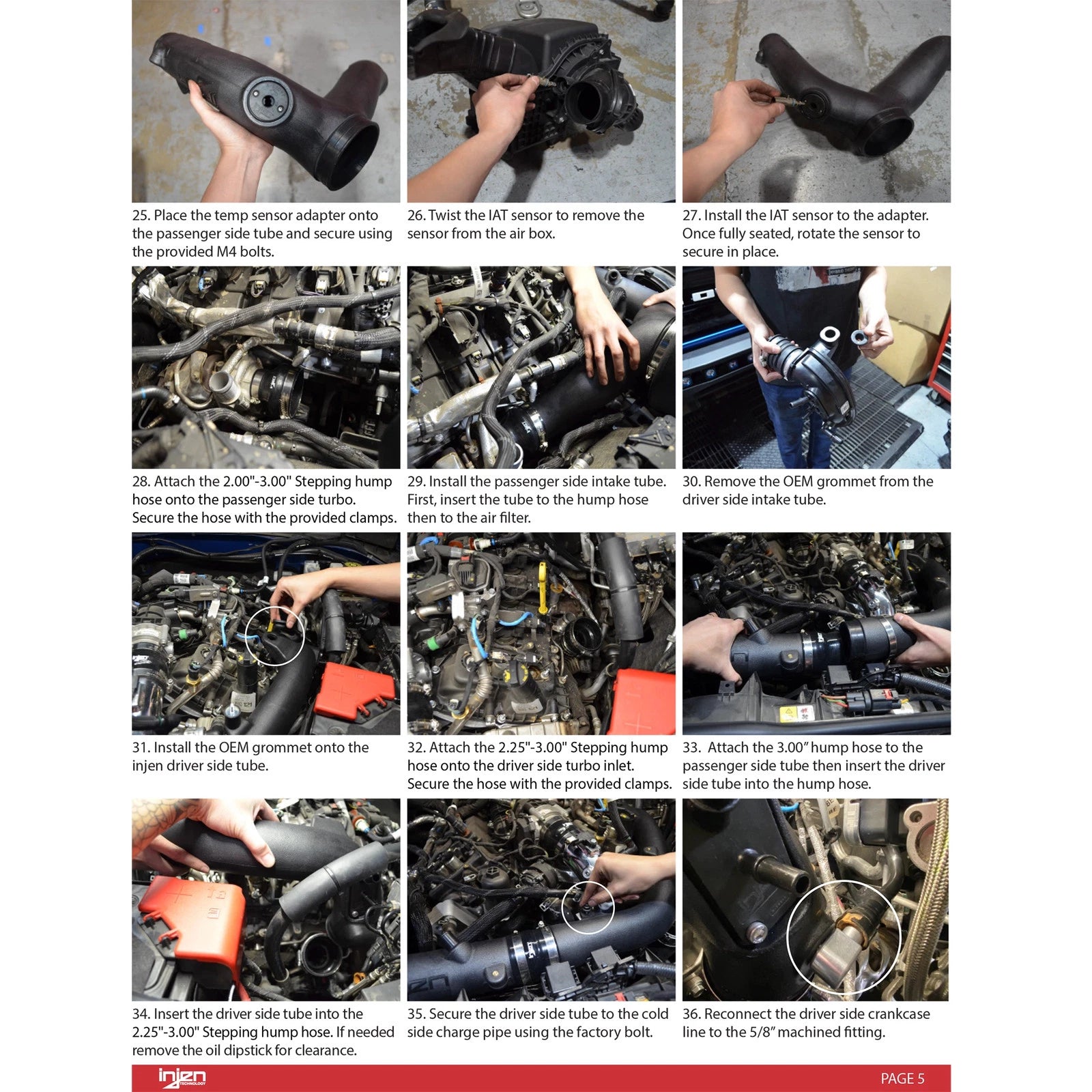 25. Place the temp sensor adapter onto the passenger side tube and secure using the provided M4 bolts.

26. Twist the IAT sensor to remove the sensor from the air box.

27. Install the IAT sensor to the adapter. Once fully seated, rotate the sensor to secure in place.

28. Attach the 2.00"-3.00" Stepping hump hose onto the passenger side turbo. Secure the hose with the provided clamps.

29. Install the passenger side intake tube. First, insert the tube to the hump hose then to the air filter.

30. Remove the OEM grommet from the driver side intake tube.

31. Install the OEM grommet onto the injen driver side tube.

32. Attach the 2.25"-3.00" Stepping hump hose onto the driver side turbo inlet. Secure the hose with the provided clamps.

33. Attach the 3.00" hump hose to the passenger side tube then insert the driver side tube into the hump hose.

34. Insert the driver side tube into the 2.25"-3.00" Stepping hump hose. If needed remove the oil dipstick for clearance.

35. Secure the driver side tube to the cold side charge pipe using the factory bolt.

36. Reconnect the driver side crankcase line to the 5/8" machined fitting.

injen TECHNOLOGY

PAGE 5