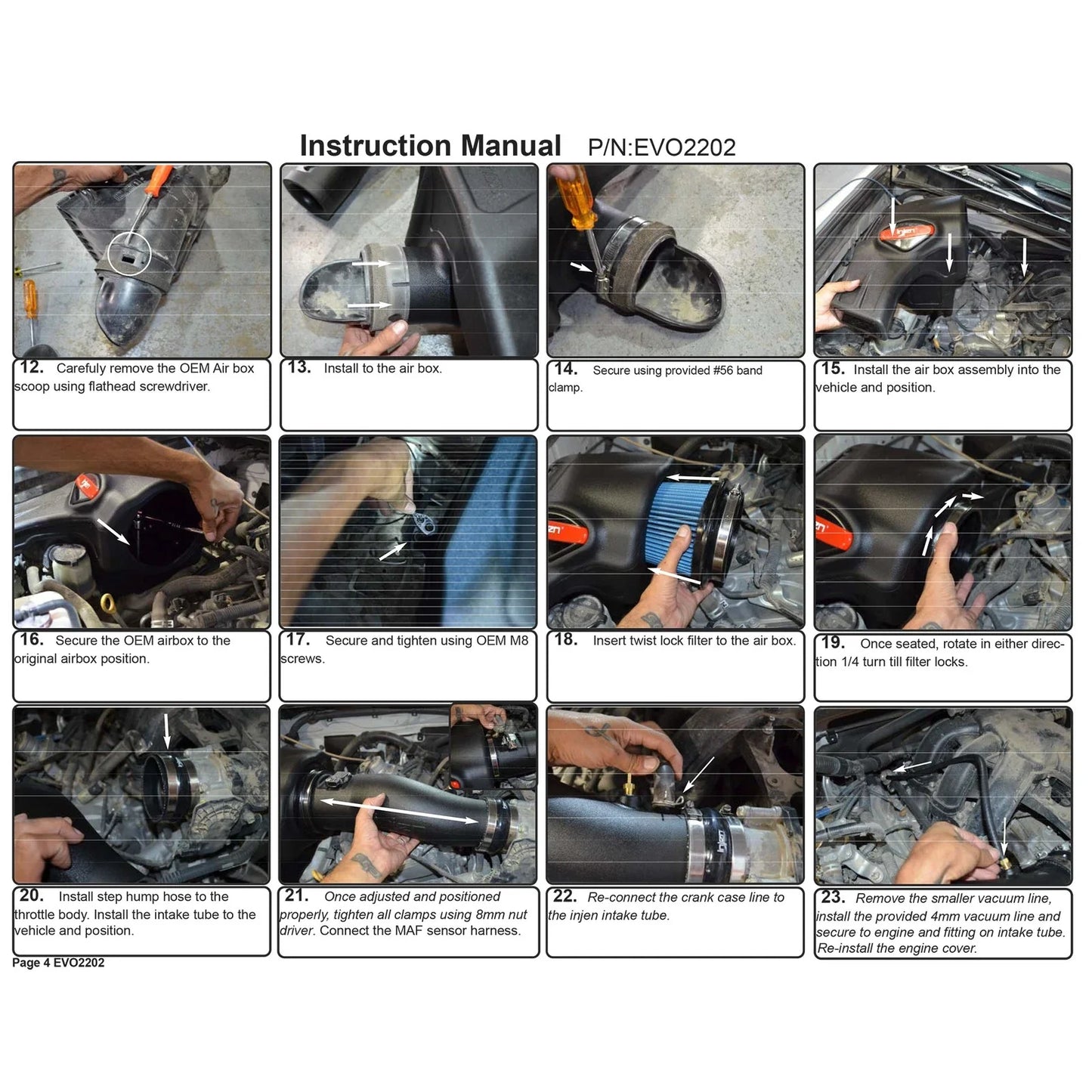 Instruction Manual P/N:EVO2202

12. Carefuly remove the OEM Air box scoop using flathead screwdriver.

13. Install to the air box.

14. Secure using provided #56 band clamp.

15. Install the air box assembly into the vehicle and position.

16. Secure the OEM airbox to the original airbox position.

17. Secure and tighten using OEM M8 screws.

18. Insert twist lock filter to the air box.

19. Once seated, rotate in either direction 1/4 turn till filter locks.

20. Install step hump hose to the throttle body. Install the intake tube to the vehicle and position.

21. Once adjusted and positioned properly, tighten all clamps using 8mm nut driver. Connect the MAF sensor harness.

22. Re-connect the crank case line to the injen intake tube.

23. Remove the smaller vacuum line, install the provided 4mm vacuum line and secure to engine and fitting on intake tube. Re-install the engine cover.

Page 4 EVO2202