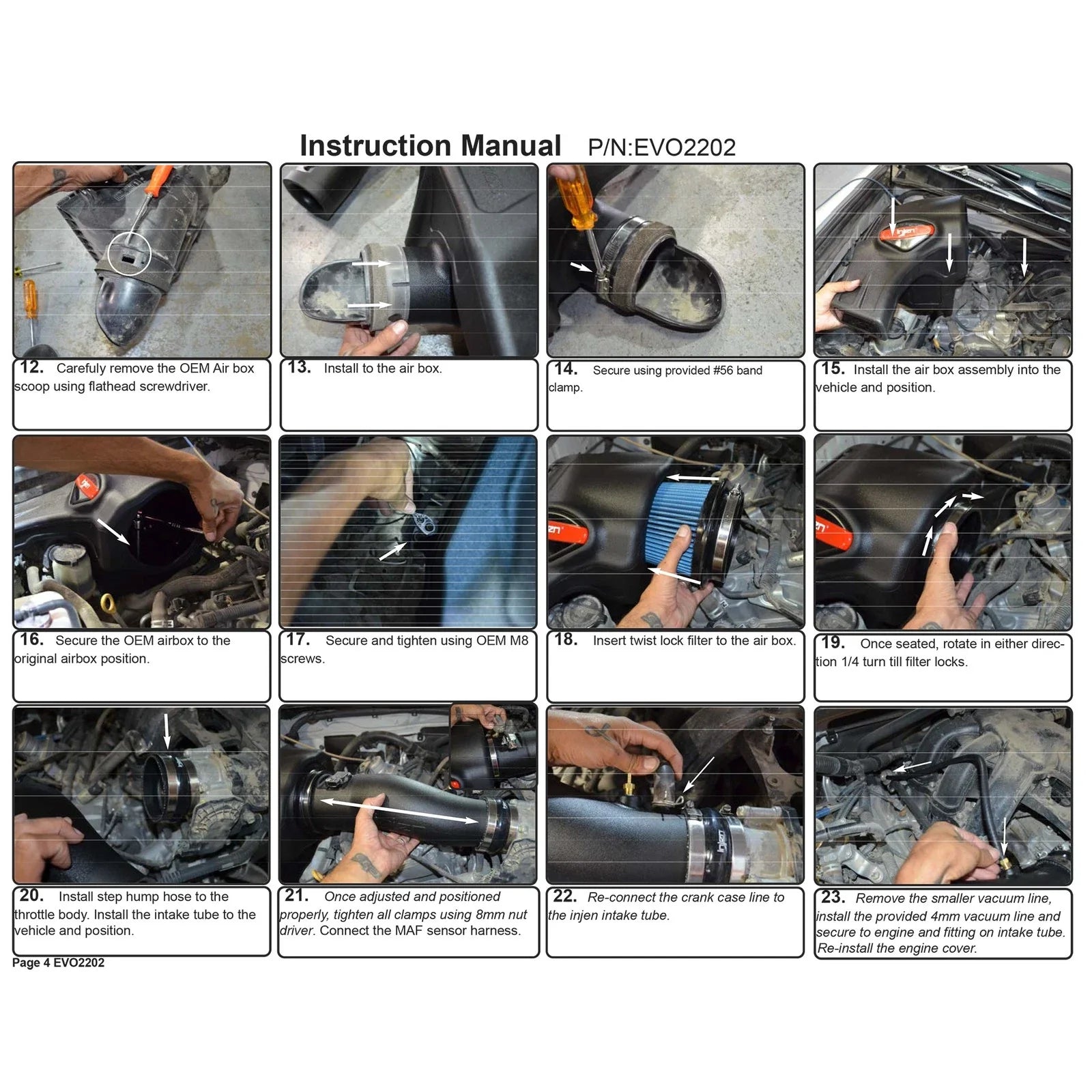 Instruction Manual P/N:EVO2202

12. Carefully remove the OEM Air box scoop using flathead screwdriver.

13. Install to the air box.

14. Secure using provided #56 band clamp.

15. Install the air box assembly into the vehicle and position.

16. Secure the OEM airbox to the original airbox position.

17. Secure and tighten using OEM M8 screws.

18. Insert twist lock filter to the air box.

19. Once seated, rotate in either direction 1/4 turn till filter locks.

20. Install step hump hose to the throttle body. Install the intake tube to the vehicle and position.

21. Once adjusted and positioned properly, tighten all clamps using 8mm nut driver. Connect the MAF sensor harness.

22. Re-connect the crank case line to the injen intake tube.

23. Remove the smaller vacuum line, install the provided 4mm vacuum line and secure to engine and fitting on intake tube. Re-install the engine cover.

Page 4 EVO2202