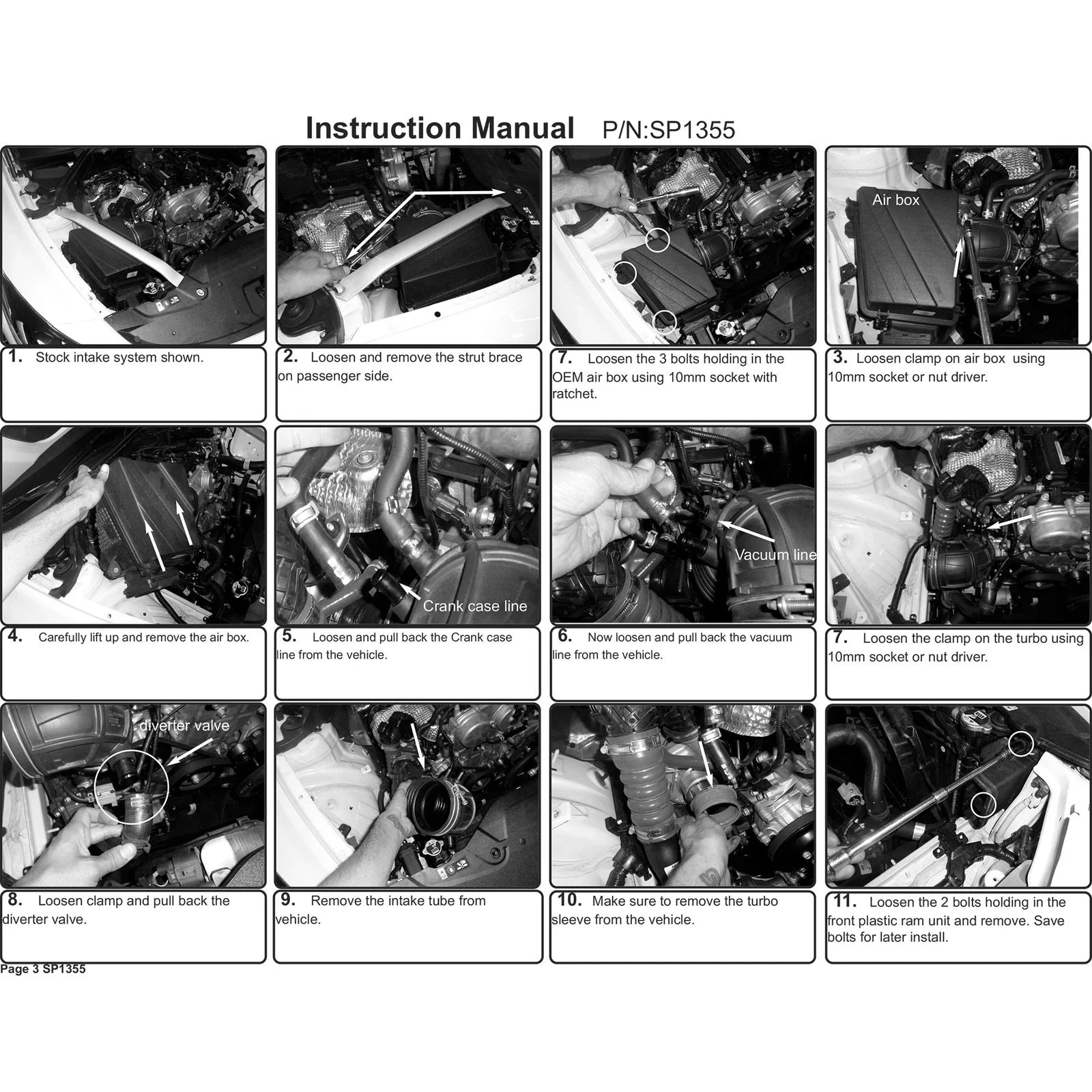 Instruction Manual P/N:SP1355

1. Stock intake system shown.

2. Loosen and remove the strut brace on passenger side.

7. Loosen the 3 bolts holding in the OEM air box using 10mm socket with ratchet.

Air box

3. Loosen clamp on air box using 10mm socket or nut driver.

4. Carefully lift up and remove the air box.

Crank case line

5. Loosen and pull back the Crank case line from the vehicle.

Vacuum line

6. Now loosen and pull back the vacuum line from the vehicle.

7. Loosen the clamp on the turbo using 10mm socket or nut driver.

diverter valve

8. Loosen clamp and pull back the diverter valve.

9. Remove the intake tube from vehicle.

10. Make sure to remove the turbo sleeve from the vehicle.

11. Loosen the 2 bolts holding in the front plastic ram unit and remove. Save bolts for later install.

Page 3 SP1355