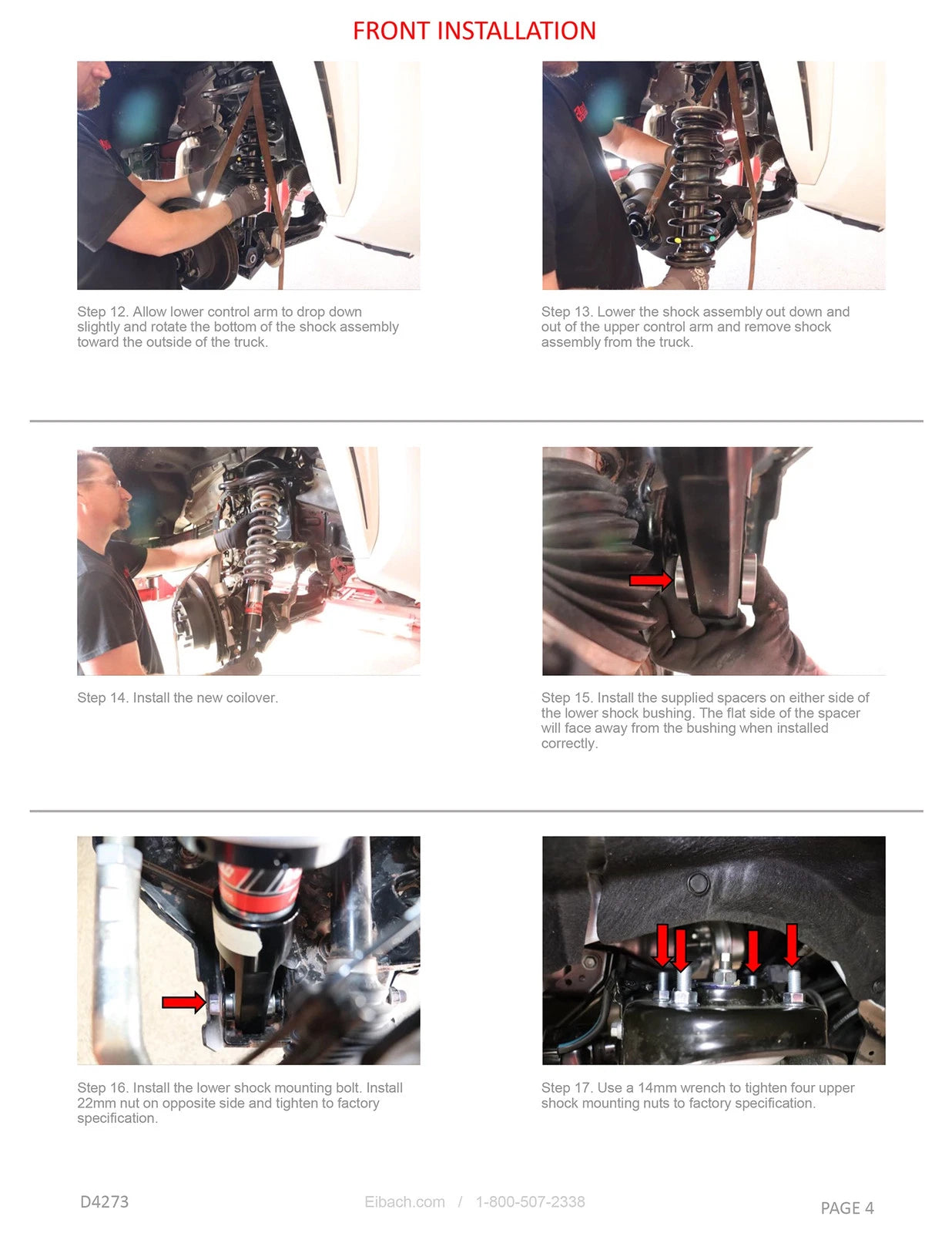 FRONT INSTALLATION

Step 12. Allow lower control arm to drop down slightly and rotate the bottom of the shock assembly toward the outside of the truck.

Step 13. Lower the shock assembly out down and out of the upper control arm and remove shock assembly from the truck.

Step 14. Install the new coilover.

Step 15. Install the supplied spacers on either side of the lower shock bushing. The flat side of the spacer will face away from the bushing when installed correctly.

Step 16. Install the lower shock mounting bolt. Install 22mm nut on opposite side and tighten to factory specification.

Step 17. Use a 14mm wrench to tighten four upper shock mounting nuts to factory specification.

D4273

Eibach.com / 1-800-507-2338

PAGE 4