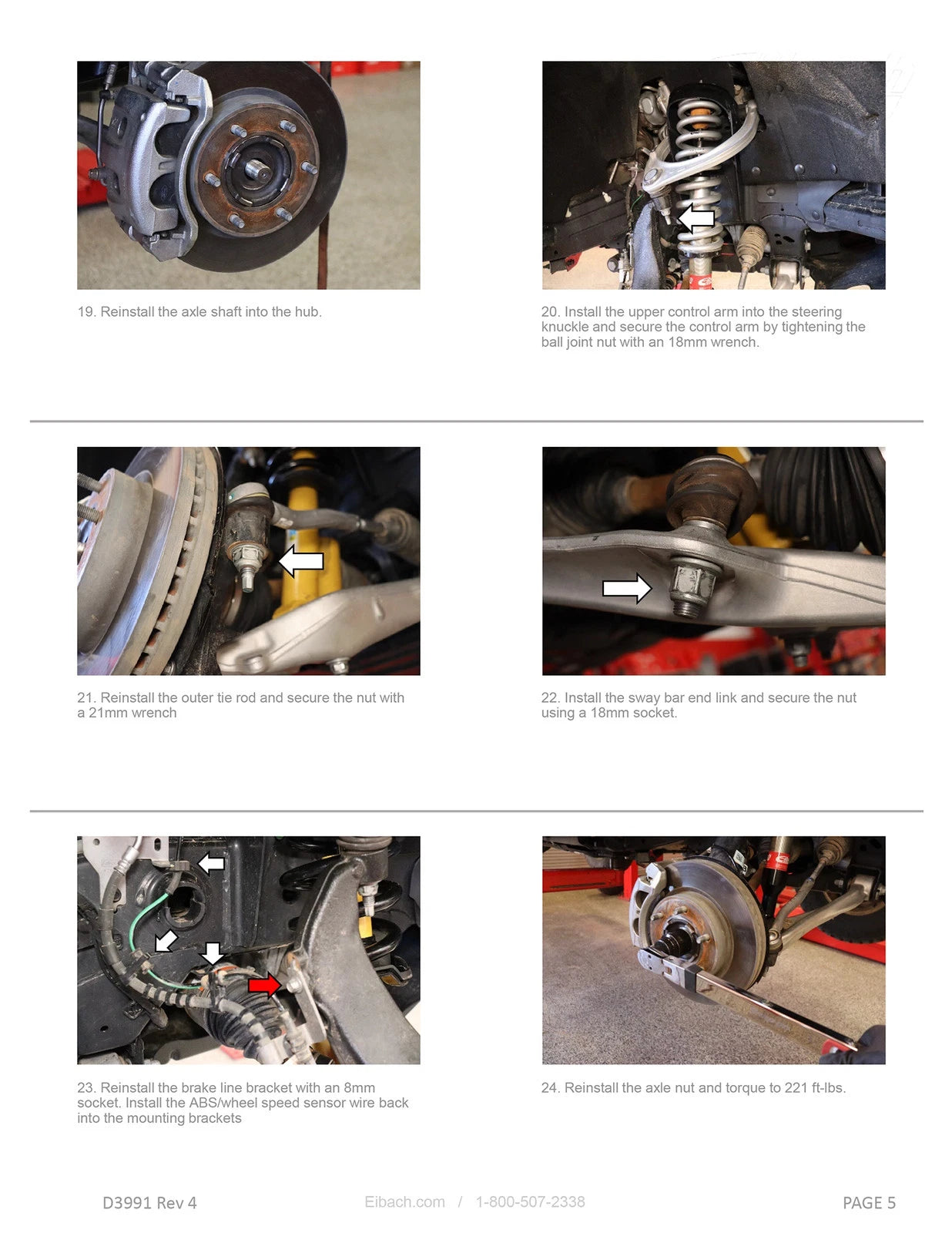 19. Reinstall the axle shaft into the hub.

20. Install the upper control arm into the steering knuckle and secure the control arm by tightening the ball joint nut with an 18mm wrench.

21. Reinstall the outer tie rod and secure the nut with a 21mm wrench

22. Install the sway bar end link and secure the nut using a 18mm socket.

23. Reinstall the brake line bracket with an 8mm socket. Install the ABS/wheel speed sensor wire back into the mounting brackets

24. Reinstall the axle nut and torque to 221 ft-lbs.

D3991 Rev 4

Eibach.com / 1-800-507-2338

PAGE 5