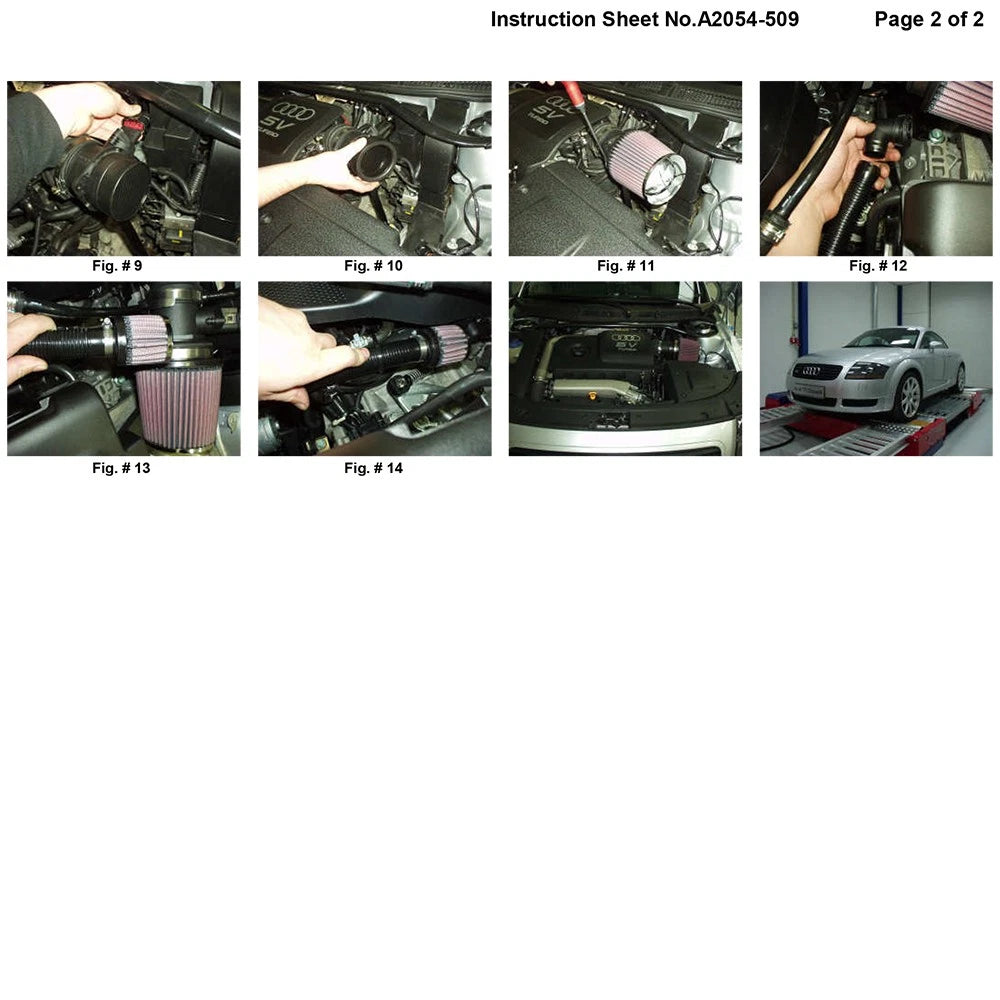 Instruction Sheet No.A2054-509 Page 2 of 2

Fig. # 9

Fig. # 10

Fig. # 11

Fig. # 12

Fig. # 13

Fig. # 14