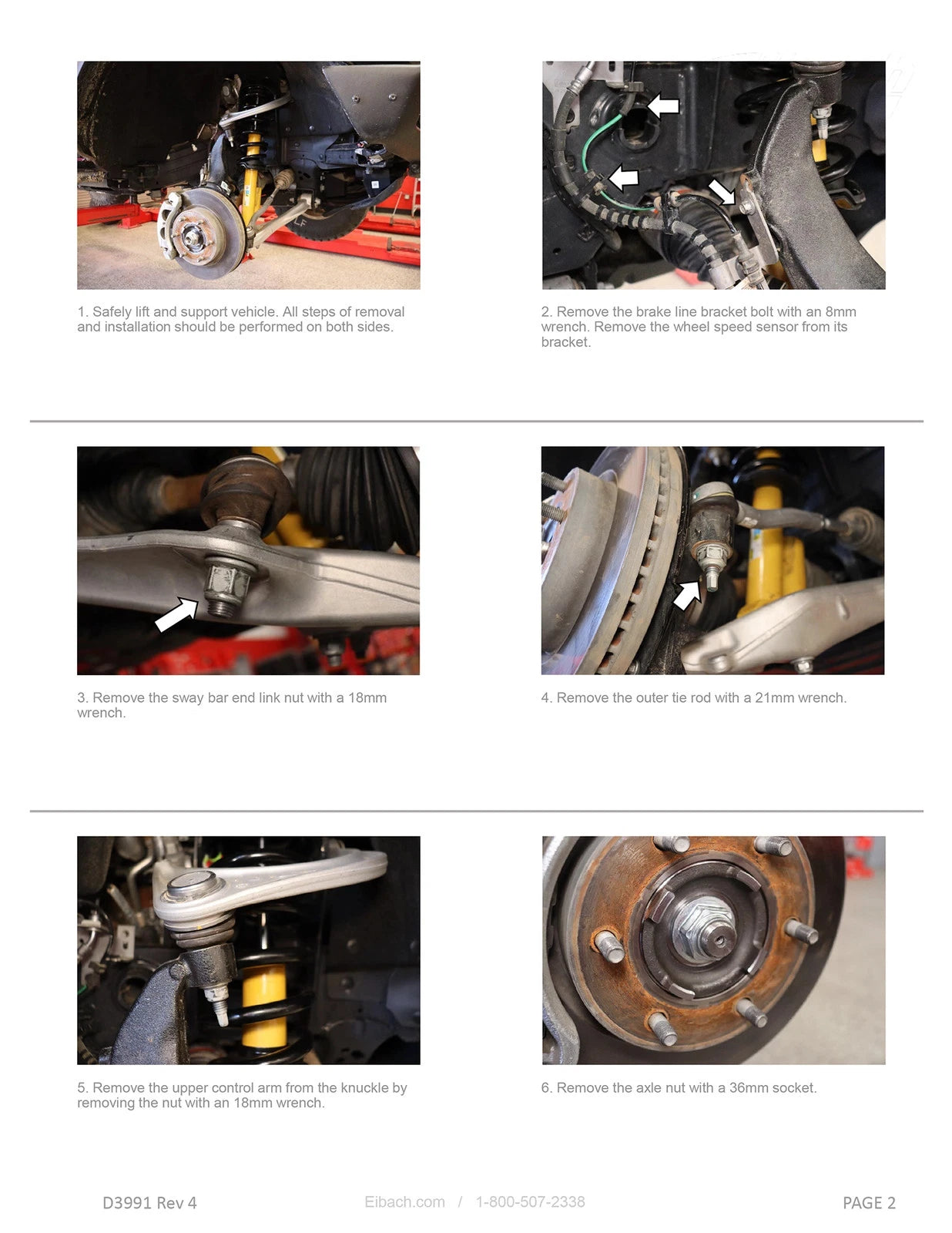 1. Safely lift and support vehicle. All steps of removal and installation should be performed on both sides.

2. Remove the brake line bracket bolt with an 8mm wrench. Remove the wheel speed sensor from its bracket.

3. Remove the sway bar end link nut with a 18mm wrench.

4. Remove the outer tie rod with a 21mm wrench.

5. Remove the upper control arm from the knuckle by removing the nut with an 18mm wrench.

6. Remove the axle nut with a 36mm socket.

D3991 Rev 4

Eibach.com / 1-800-507-2338

PAGE 2