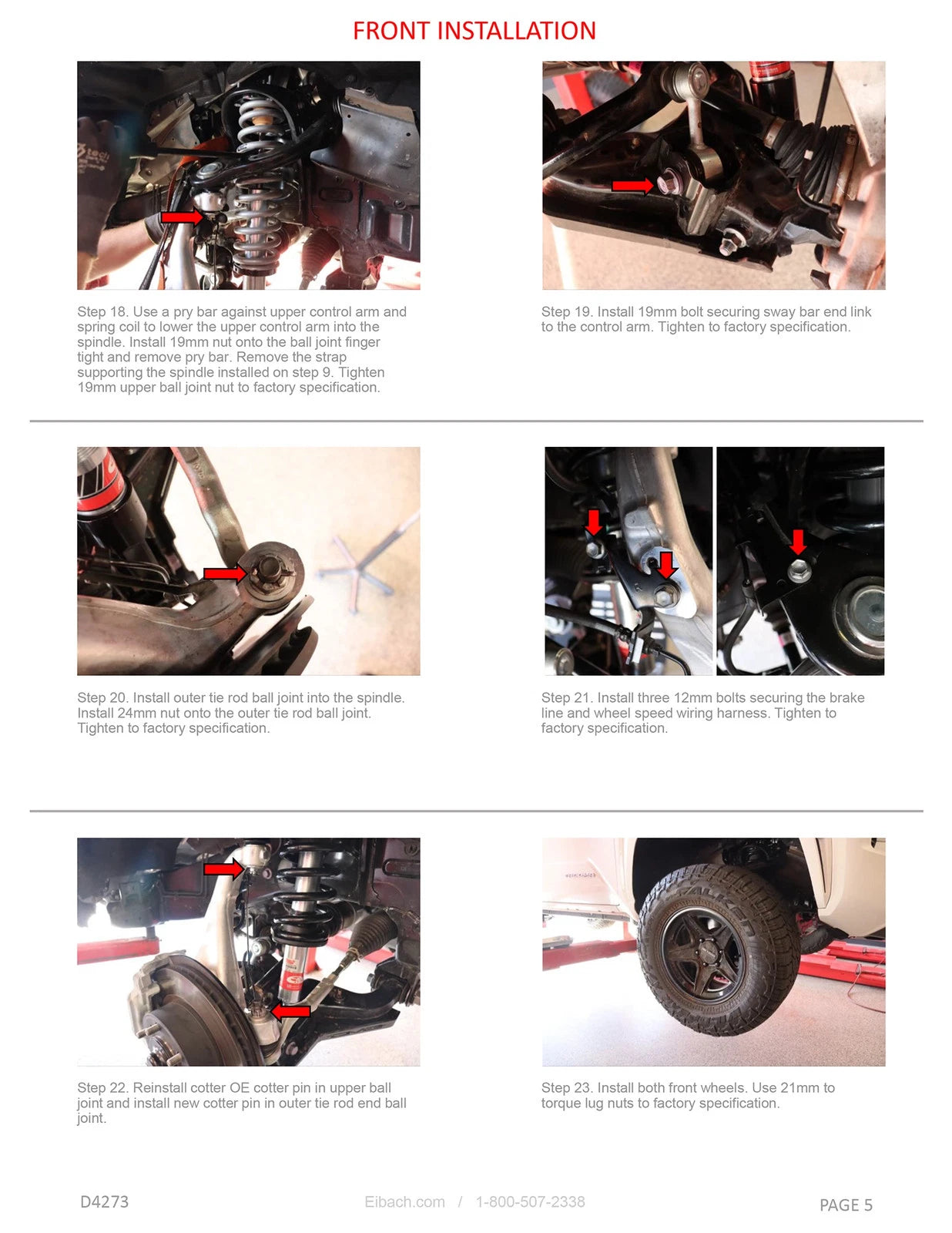 FRONT INSTALLATION

Step 18. Use a pry bar against upper control arm and spring coil to lower the upper control arm into the spindle. Install 19mm nut onto the ball joint finger tight and remove pry bar. Remove the strap supporting the spindle installed on step 9. Tighten 19mm upper ball joint nut to factory specification.

Step 19. Install 19mm bolt securing sway bar end link to the control arm. Tighten to factory specification.

Step 20. Install outer tie rod ball joint into the spindle. Install 24mm nut onto the outer tie rod ball joint. Tighten to factory specification.

Step 21. Install three 12mm bolts securing the brake line and wheel speed wiring harness. Tighten to factory specification.

Step 22. Reinstall cotter OE cotter pin in upper ball joint and install new cotter pin in outer tie rod end ball joint.

Step 23. Install both front wheels. Use 21mm to torque lug nuts to factory specification.

D4273

Eibach.com / 1-800-507-2338

PAGE 5