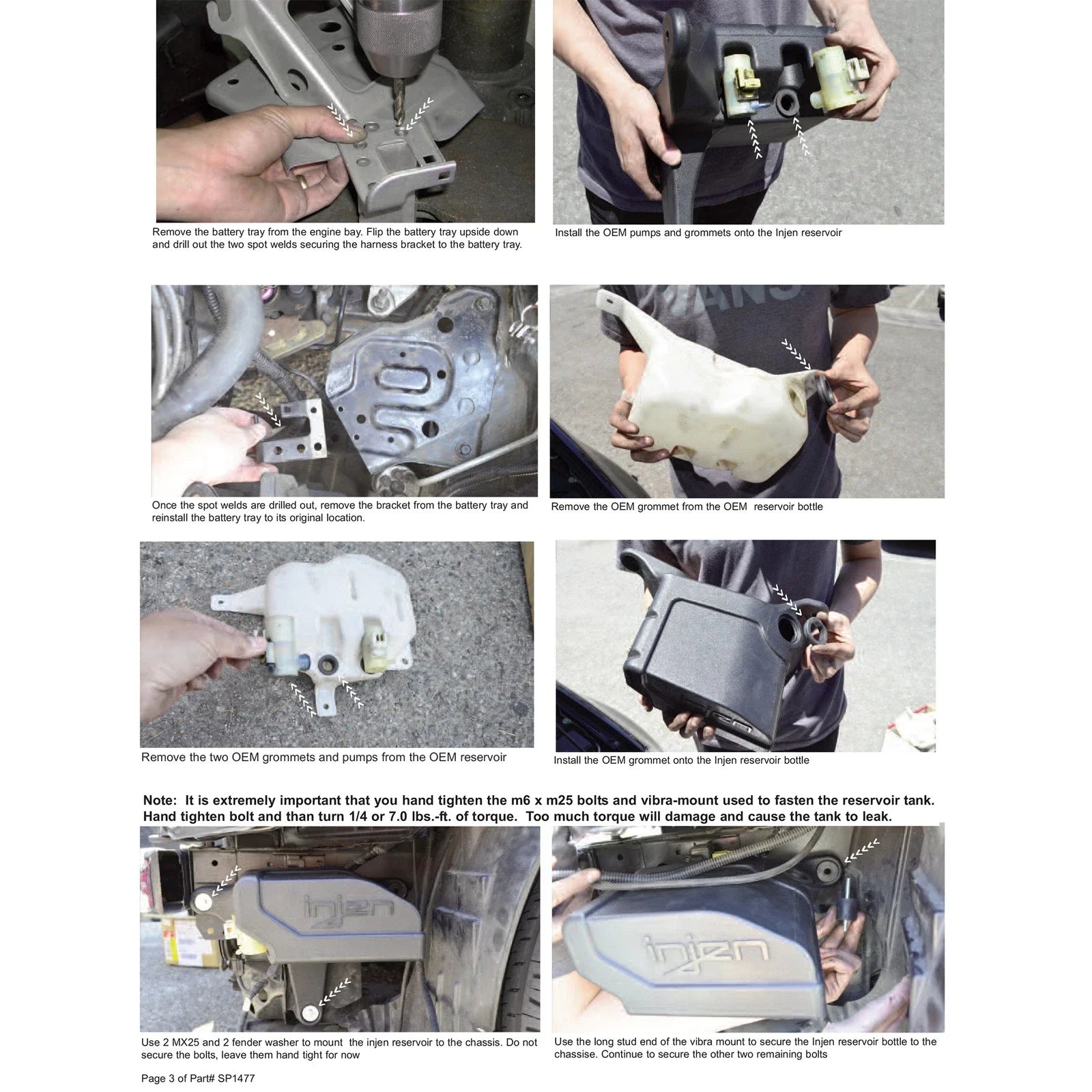 Remove the battery tray from the engine bay. Flip the battery tray upside down and drill out the two spot welds securing the harness bracket to the battery tray.

Install the OEM pumps and grommets onto the Injen reservoir

Once the spot welds are drilled out, remove the bracket from the battery tray and reinstall the battery tray to its original location.

Remove the OEM grommet from the OEM reservoir bottle

Remove the two OEM grommets and pumps from the OEM reservoir

Install the OEM grommet onto the Injen reservoir bottle

Note: It is extremely important that you hand tighten the m6 x m25 bolts and vibra-mount used to fasten the reservoir tank. Hand tighten bolt and than turn 1/4 or 7.0 lbs.-ft. of torque. Too much torque will damage and cause the tank to leak.

injen

injen

Use 2 MX25 and 2 fender washer to mount the injen reservoir to the chassis. Do not secure the bolts, leave them hand tight for now

Use the long stud end of the vibra mount to secure the Injen reservoir bottle to the chassise. Continue to secure the other two remaining bolts

Page 3 of Part# SP1477