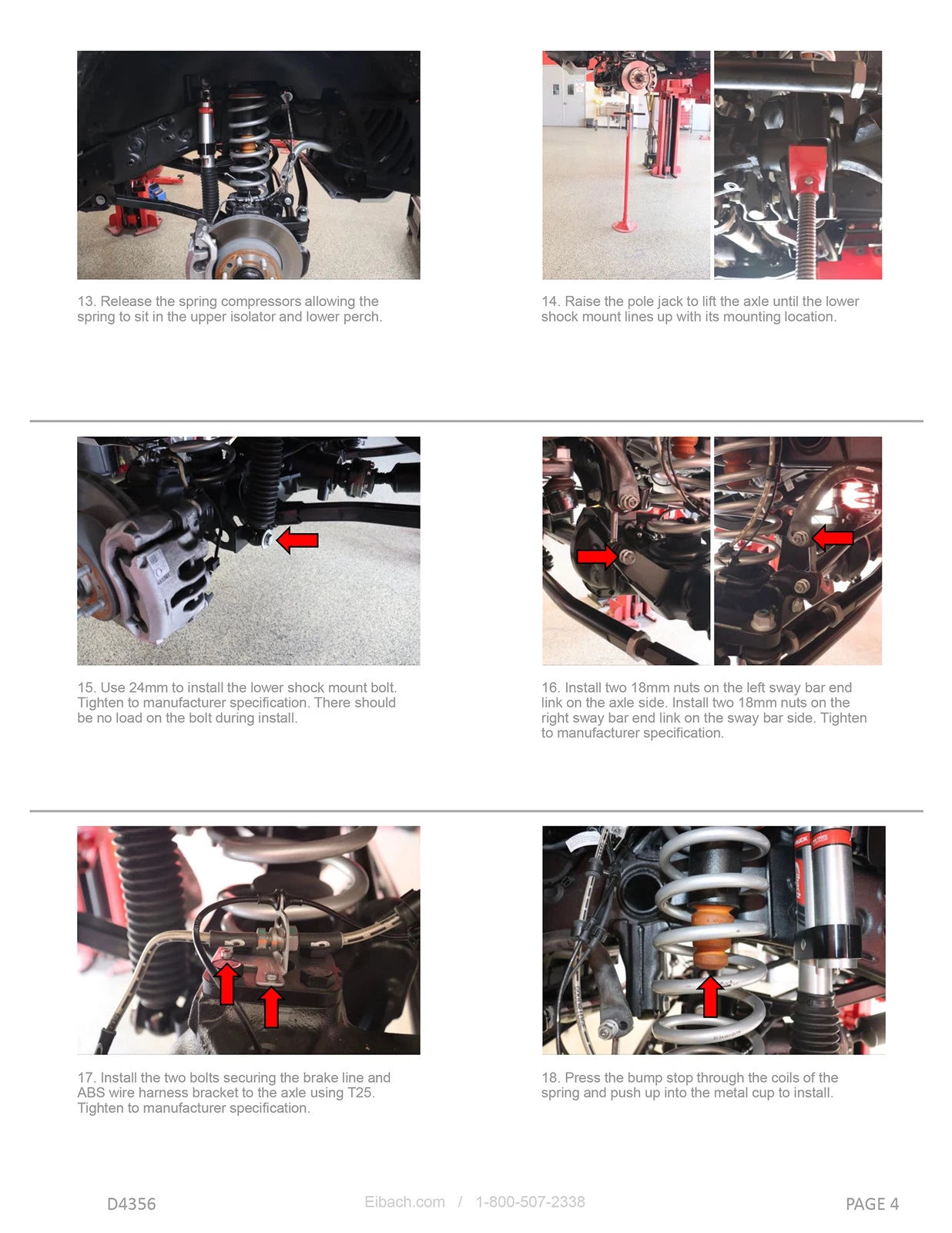 13. Release the spring compressors allowing the spring to sit in the upper isolator and lower perch.

14. Raise the pole jack to lift the axle until the lower shock mount lines up with its mounting location.

15. Use 24mm to install the lower shock mount bolt. Tighten to manufacturer specification. There should be no load on the bolt during install.

16. Install two 18mm nuts on the left sway bar end link on the axle side. Install two 18mm nuts on the right sway bar end link on the sway bar side. Tighten to manufacturer specification.

17. Install the two bolts securing the brake line and ABS wire harness bracket to the axle using T25. Tighten to manufacturer specification.

18. Press the bump stop through the coils of the spring and push up into the metal cup to install.

D4356

Eibach.com / 1-800-507-2338

PAGE 4