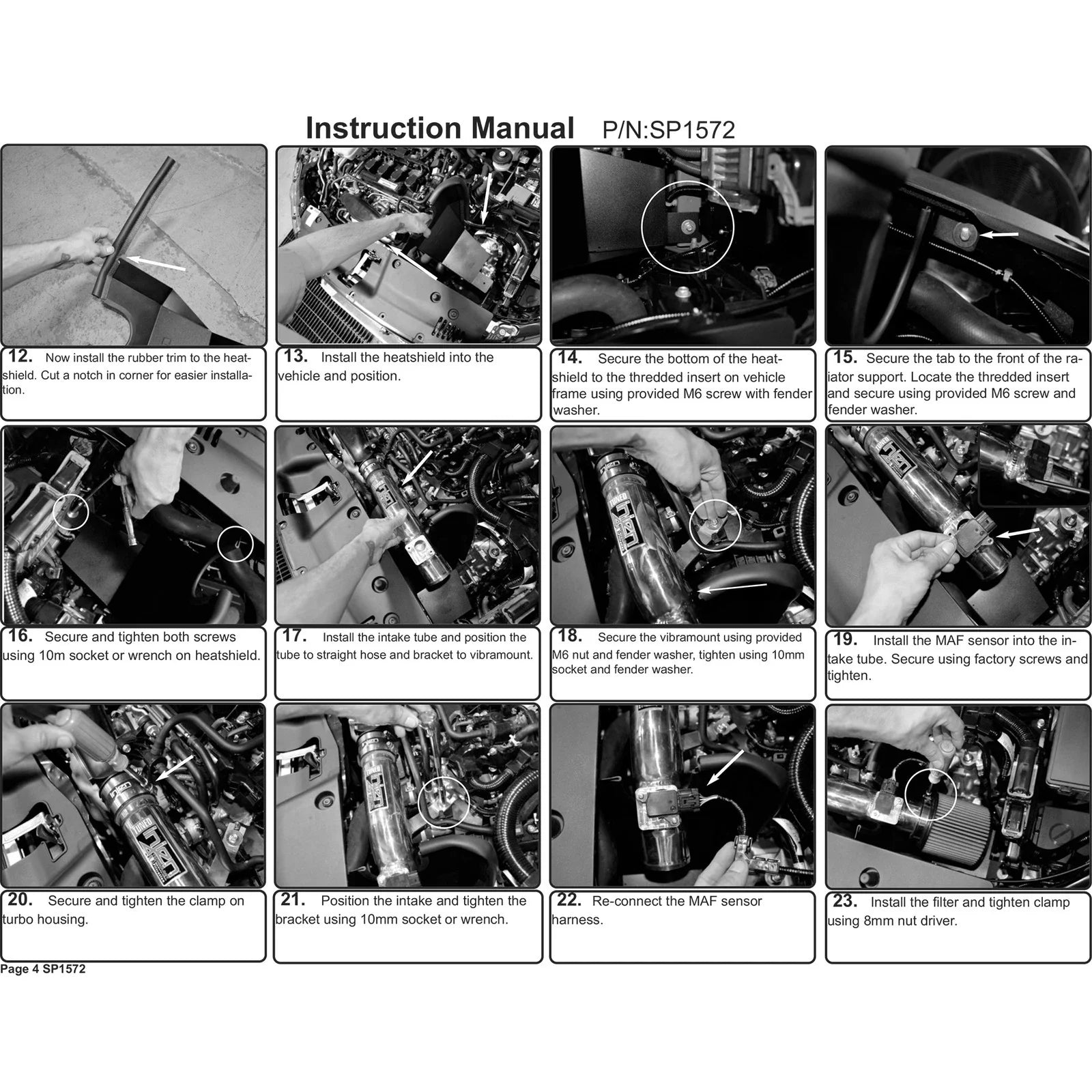 Instruction Manual P/N:SP1572

12. Now install the rubber trim to the heatshield. Cut a notch in corner for easier installation.

13. Install the heatshield into the vehicle and position.

14. Secure the bottom of the heatshield to the thredded insert on vehicle frame using provided M6 screw with fender washer.

15. Secure the tab to the front of the raiator support. Locate the thredded insert and secure using provided M6 screw and fender washer.

16. Secure and tighten both screws using 10m socket or wrench on heatshield.

17. Install the intake tube and position the tube to straight hose and bracket to vibramount.

18. Secure the vibramount using provided M6 nut and fender washer, tighten using 10mm socket and fender washer.

19. Install the MAF sensor into the intake tube. Secure using factory screws and tighten.

20. Secure and tighten the clamp on turbo housing.

21. Position the intake and tighten the bracket using 10mm socket or wrench.

22. Re-connect the MAF sensor harness.

23. Install the filter and tighten clamp using 8mm nut driver.

Page 4 SP1572