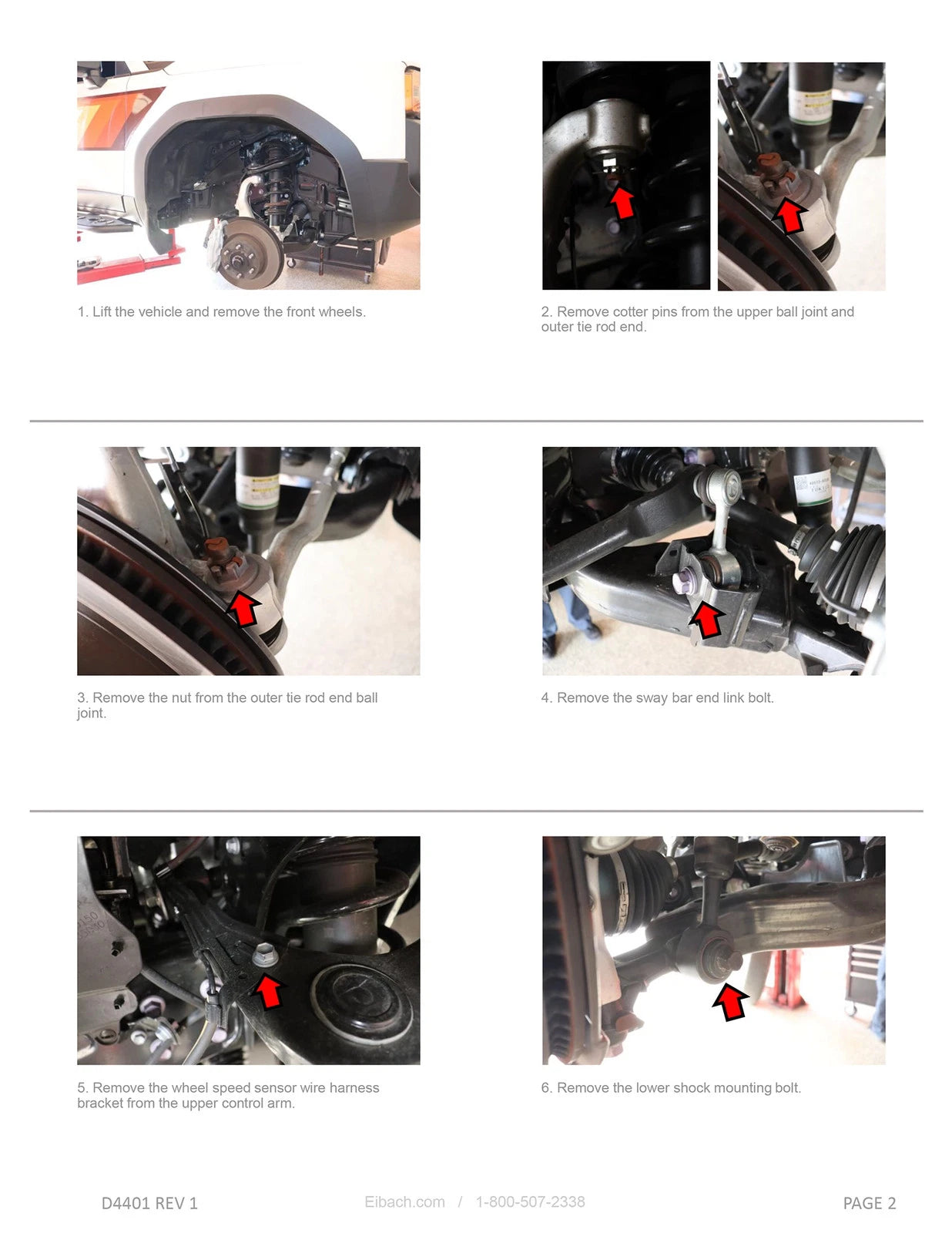 1. Lift the vehicle and remove the front wheels.

2. Remove cotter pins from the upper ball joint and outer tie rod end.

3. Remove the nut from the outer tie rod end ball joint.

4. Remove the sway bar end link bolt.

5. Remove the wheel speed sensor wire harness bracket from the upper control arm.

6. Remove the lower shock mounting bolt.

D4401 REV 1

Eibach.com / 1-800-507-2338

PAGE 2