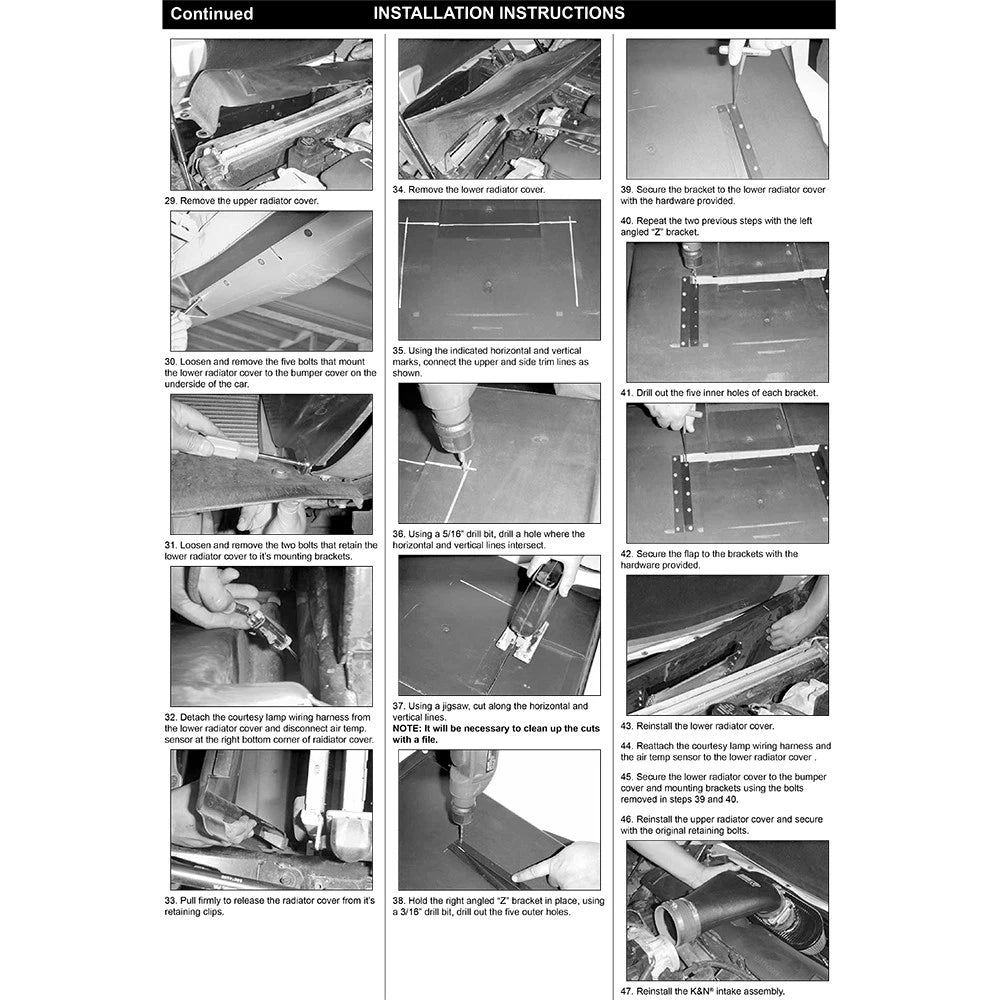 Continued INSTALLATION INSTRUCTIONS

29. Remove the upper radiator cover.

30. Loosen and remove the five bolts that mount the lower radiator cover to the bumper cover on the underside of the car.

31. Loosen and remove the two bolts that retain the lower radiator cover to it's mounting brackets.

32. Detach the courtesy lamp wiring harness from the lower radiator cover and disconnect air temp. sensor at the right bottom corner of radiator cover.

33. Pull firmly to release the radiator cover from it's retaining clips.

34. Remove the lower radiator cover.

35. Using the indicated horizontal and vertical marks, connect the upper and side trim lines as shown.

36. Using a 5/16" drill bit, drill a hole where the horizontal and vertical lines intersect.

37. Using a jigsaw, cut along the horizontal and vertical lines.
NOTE: It will be necessary to clean up the cuts with a file.

38. Hold the right angled "Z" bracket in place, using a 3/16" drill bit, drill out the five outer holes.

39. Secure the bracket to the lower radiator cover with the hardware provided.

40. Repeat the two previous steps with the left angled "Z" bracket.

41. Drill out the five inner holes of each bracket.

42. Secure the flap to the brackets with the hardware provided.

43. Reinstall the lower radiator cover.

44. Reattach the courtesy lamp wiring harness and the air temp sensor to the lower radiator cover .

45. Secure the lower radiator cover to the bumper cover and mounting brackets using the bolts removed in steps 39 and 40.

46. Reinstall the upper radiator cover and secure with the original retaining bolts.

47. Reinstall the K&N® intake assembly.