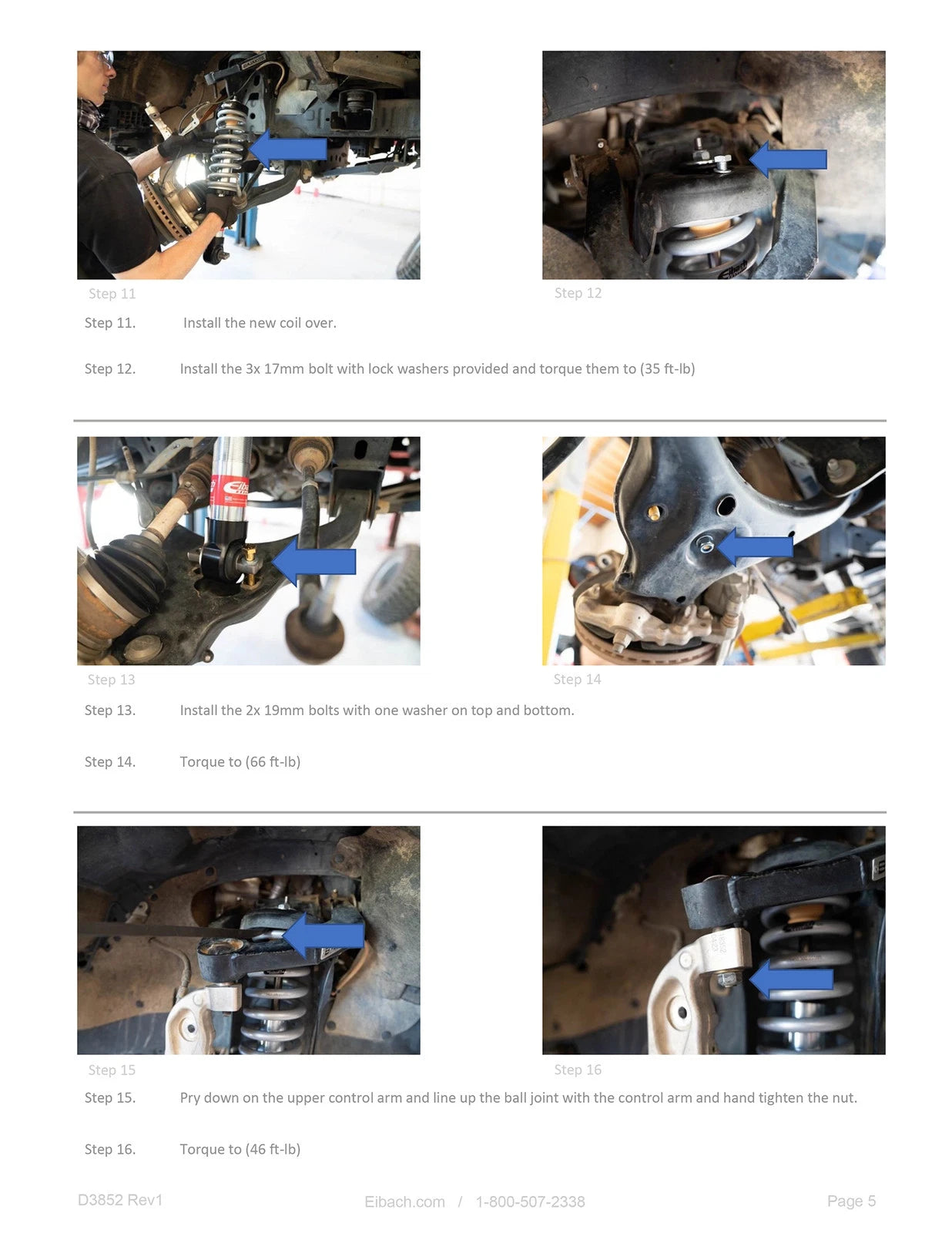 Step 11

Step 12

Step 11. Install the new coil over.

Step 12. Install the 3x 17mm bolt with lock washers provided and torque them to (35 ft-lb)

Step 13

Step 14

Step 13. Install the 2x 19mm bolts with one washer on top and bottom.

Step 14. Torque to (66 ft-lb)

Step 15

Step 16

Step 15. Pry down on the upper control arm and line up the ball joint with the control arm and hand tighten the nut.

Step 16. Torque to (46 ft-lb)

D3852 Rev1

Eibach.com / 1-800-507-2338

Page 5