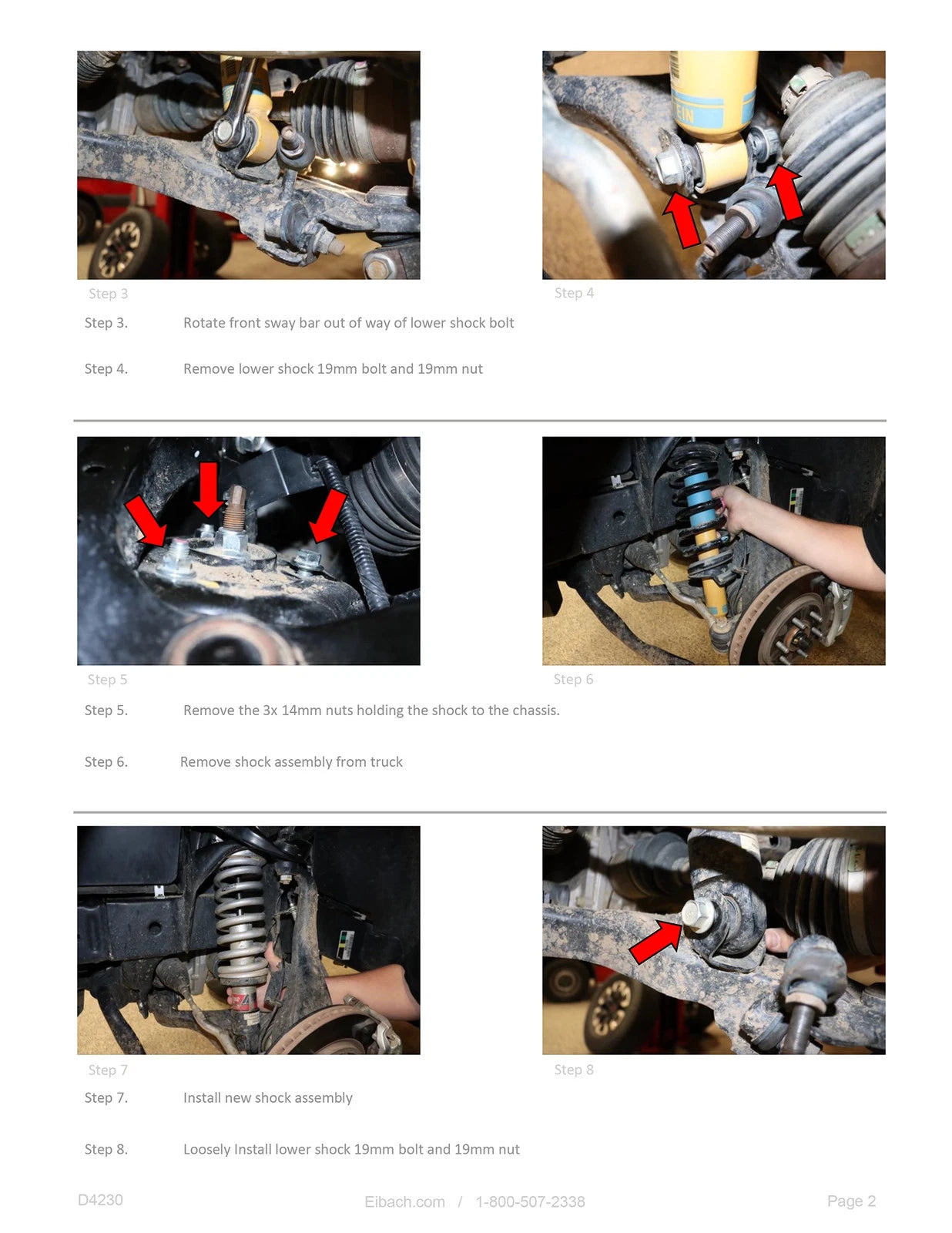 Step 3

Step 4

Step 3. Rotate front sway bar out of way of lower shock bolt

Step 4. Remove lower shock 19mm bolt and 19mm nut

Step 5

Step 6

Step 5. Remove the 3x 14mm nuts holding the shock to the chassis.

Step 6. Remove shock assembly from truck

Step 7

Step 8

Step 7. Install new shock assembly

Step 8. Loosely Install lower shock 19mm bolt and 19mm nut

D4230

Eibach.com / 1-800-507-2338

Page 2