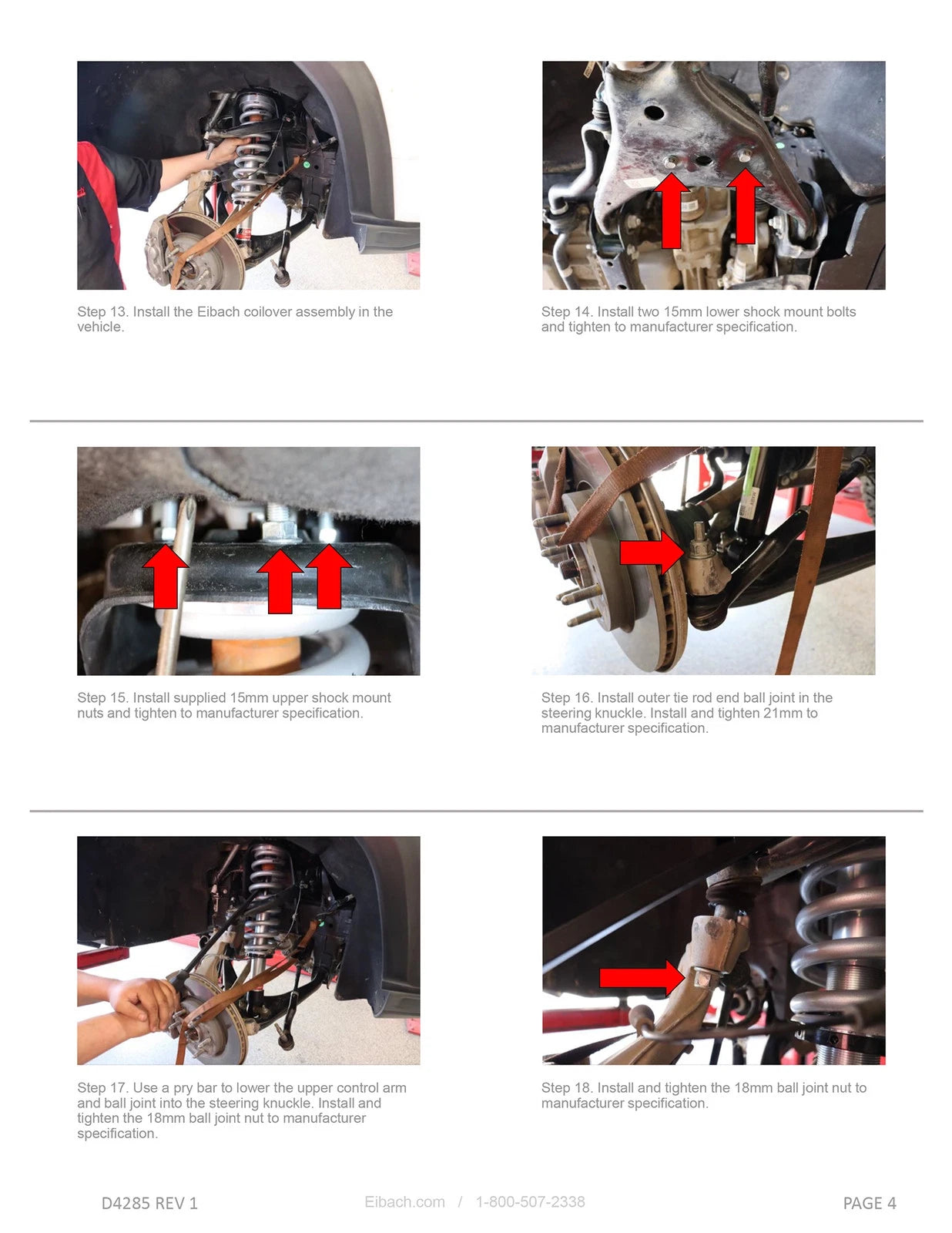 Step 13. Install the Eibach coilover assembly in the vehicle.

Step 14. Install two 15mm lower shock mount bolts and tighten to manufacturer specification.

Step 15. Install supplied 15mm upper shock mount nuts and tighten to manufacturer specification.

Step 16. Install outer tie rod end ball joint in the steering knuckle. Install and tighten 21mm to manufacturer specification.

Step 17. Use a pry bar to lower the upper control arm and ball joint into the steering knuckle. Install and tighten the 18mm ball joint nut to manufacturer specification.

Step 18. Install and tighten the 18mm ball joint nut to manufacturer specification.

D4285 REV 1

Eibach.com / 1-800-507-2338

PAGE 4