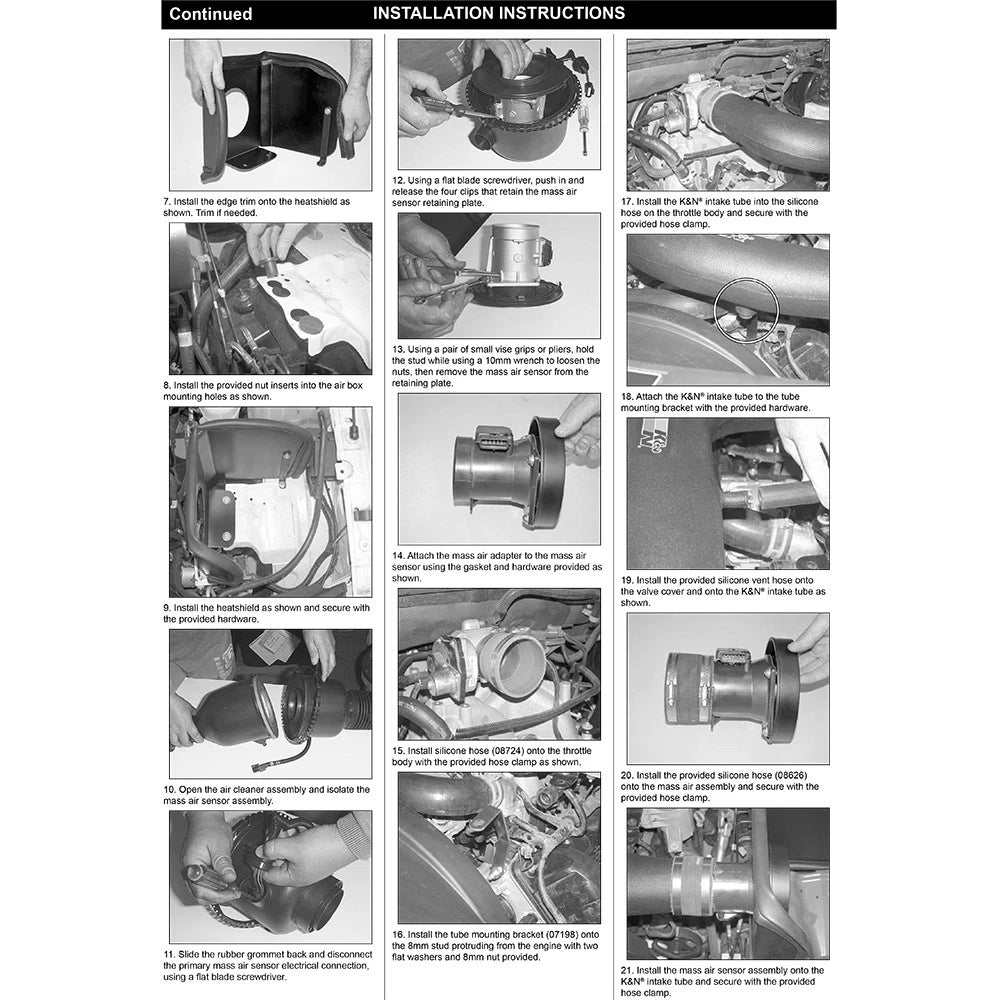 Continued INSTALLATION INSTRUCTIONS

7. Install the edge trim onto the heatshield as shown. Trim if needed.

8. Install the provided nut inserts into the air box mounting holes as shown.

9. Install the heatshield as shown and secure with the provided hardware.

10. Open the air cleaner assembly and isolate the mass air sensor assembly.

11. Slide the rubber grommet back and disconnect the primary mass air sensor electrical connection, using a flat blade screwdriver.

12. Using a flat blade screwdriver, push in and release the four clips that retain the mass air sensor retaining plate.

13. Using a pair of small vise grips or pliers, hold the stud while using a 10mm wrench to loosen the nuts, then remove the mass air sensor from the retaining plate.

14. Attach the mass air adapter to the mass air sensor using the gasket and hardware provided as shown.

15. Install silicone hose (08724) onto the throttle body with the provided hose clamp as shown.

16. Install the tube mounting bracket (07198) onto the 8mm stud protruding from the engine with two flat washers and 8mm nut provided.

17. Install the K&N® intake tube into the silicone hose on the throttle body and secure with the provided hose clamp.

18. Attach the K&N® intake tube to the tube mounting bracket with the provided hardware.

19. Install the provided silicone vent hose onto the valve cover and onto the K&N® intake tube as shown.

20. Install the provided silicone hose (08626) onto the mass air assembly and secure with the provided hose clamp.

21. Install the mass air sensor assembly onto the K&N® intake tube and secure with the provided hose clamp.