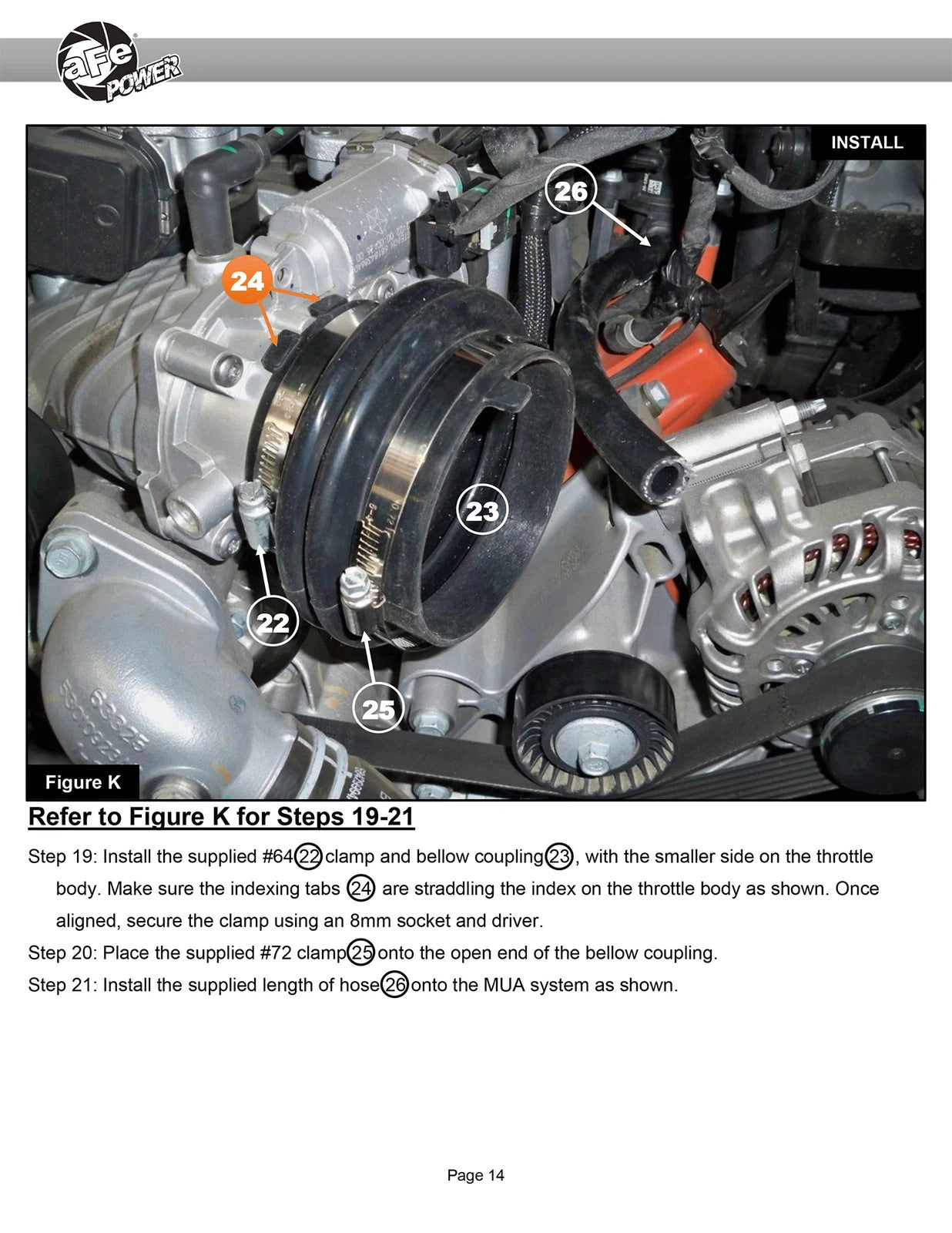 aFe POWER

INSTALL

26

24

23

22

25

Figure K

Refer to Figure K for Steps 19-21

Step 19: Install the supplied #64 22 clamp and bellow coupling 23, with the smaller side on the throttle body. Make sure the indexing tabs 24 are straddling the index on the throttle body as shown. Once aligned, secure the clamp using an 8mm socket and driver.

Step 20: Place the supplied #72 clamp 25 onto the open end of the bellow coupling.

Step 21: Install the supplied length of hose 26 onto the MUA system as shown.

Page 14